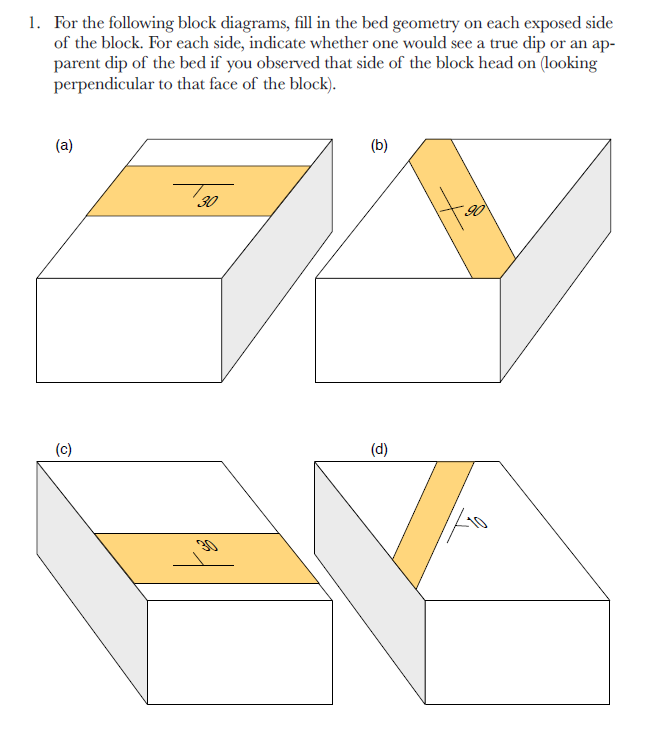 1. For the following block diagrams, fill in the bed geometry on each exposed side of the block. For each side, indicate whether one would see a true dip or an apparent dip of the bed if you observed that side of the block head on (looking perpendicular to that face of the block).

(a)

30

(b)

90

(c)

30

(d)

10