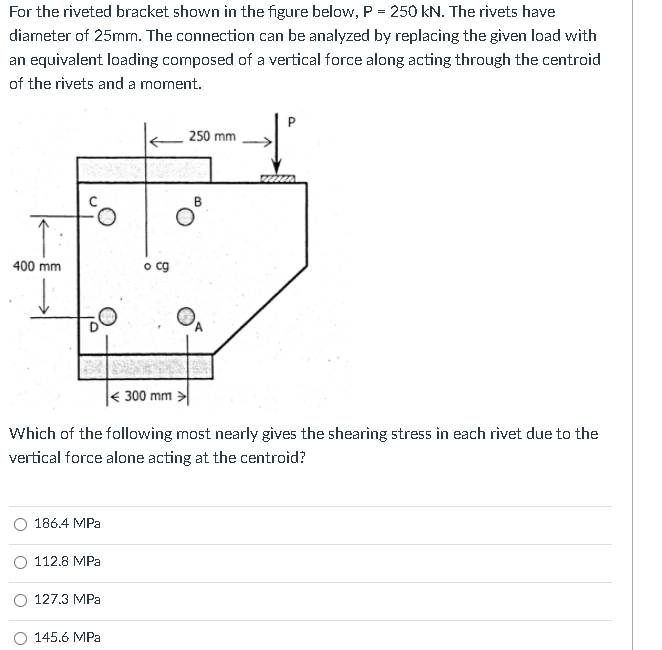 For the riveted bracket shown in the figure below, P = 250 kN. The rivets have diameter of 25mm. The connection can be analyzed by replacing the given load with an equivalent loading composed of a vertical force along acting through the centroid of the rivets and a moment.

250 mm
P
C
B
400 mm
cg
D
A
300 mm

Which of the following most nearly gives the shearing stress in each rivet due to the vertical force alone acting at the centroid?

186.4 MPa

112.8 MPa

127.3 MPa

145.6 MPa