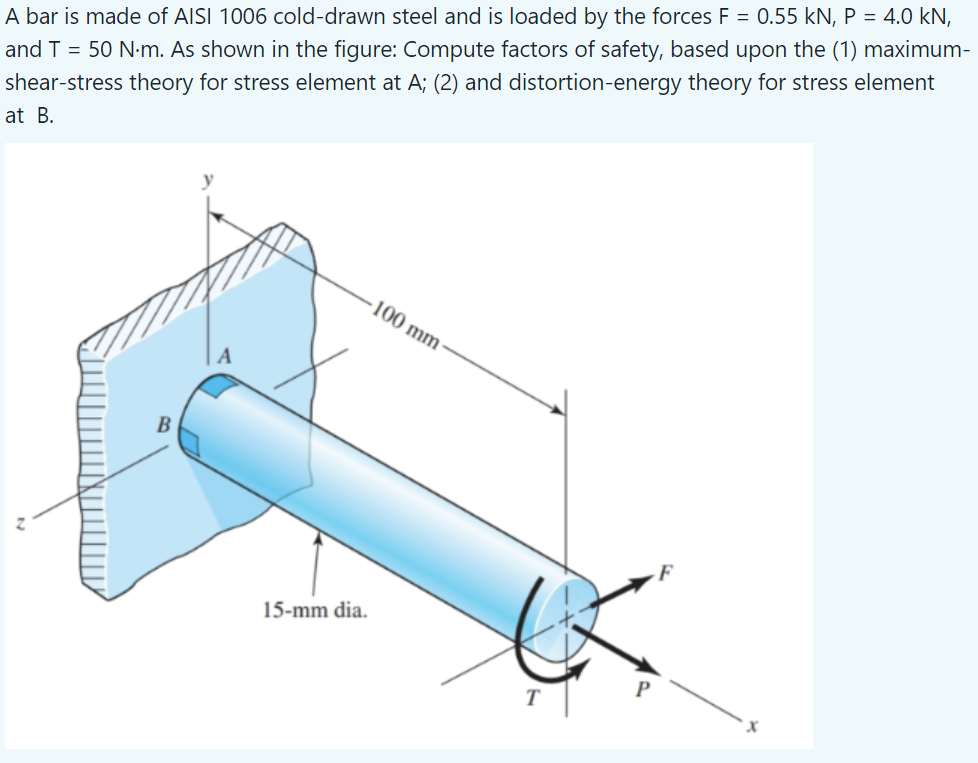 A bar is made of AISI 1006 cold-drawn steel and is loaded by the forces F = 0.55 kN, P = 4.0 kN, and T = 50 N·m. As shown in the figure: Compute factors of safety, based upon the (1) maximum-shear-stress theory for stress element at A; (2) and distortion-energy theory for stress element at B.

y
100 mm
A
B
z
15-mm dia.
F
T
P
x