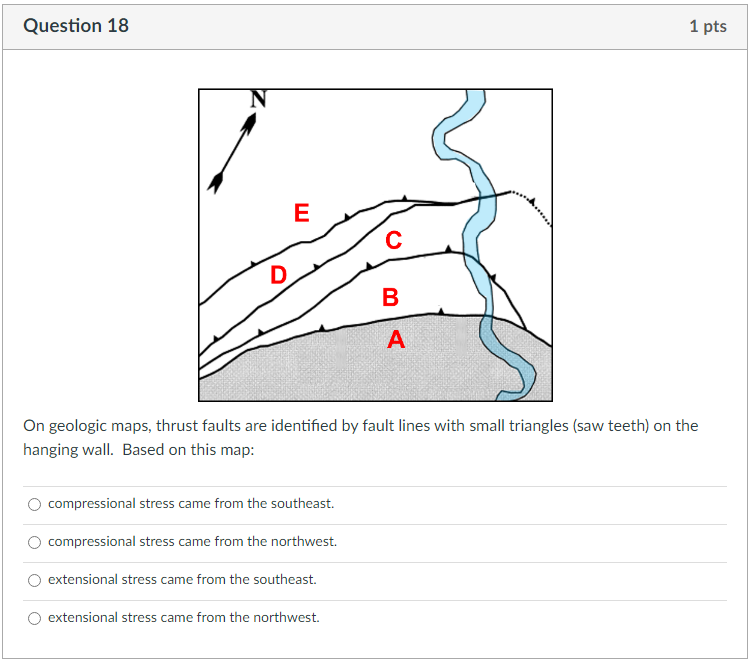 Question 18

1 pts

N

E

C

D

B

A

On geologic maps, thrust faults are identified by fault lines with small triangles (saw teeth) on the hanging wall. Based on this map:

compressional stress came from the southeast.

compressional stress came from the northwest.

extensional stress came from the southeast.

extensional stress came from the northwest.