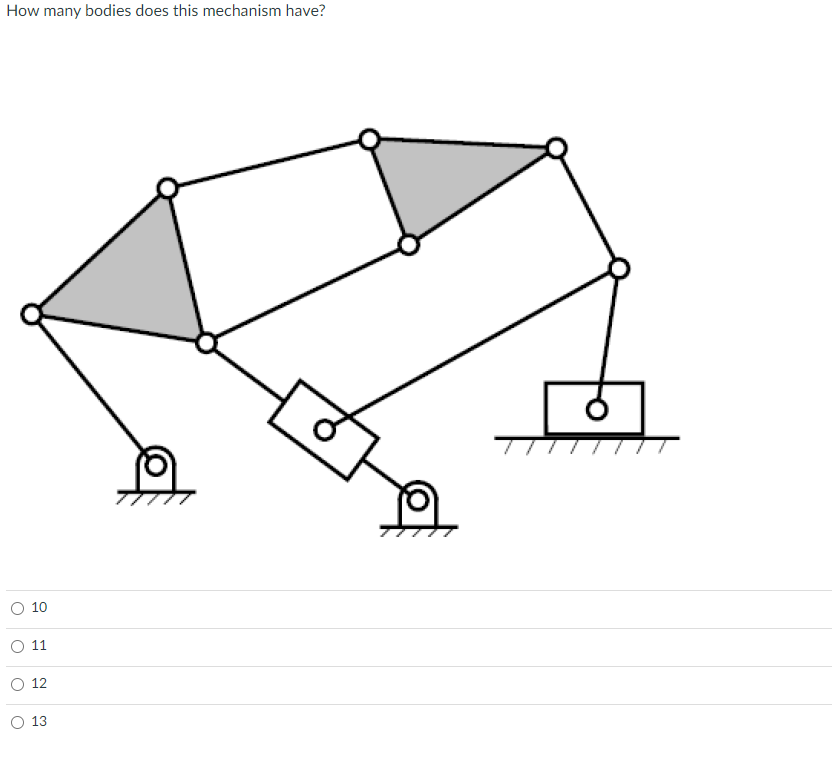 How many bodies does this mechanism have?

○ 10

○ 11

○ 12

○ 13