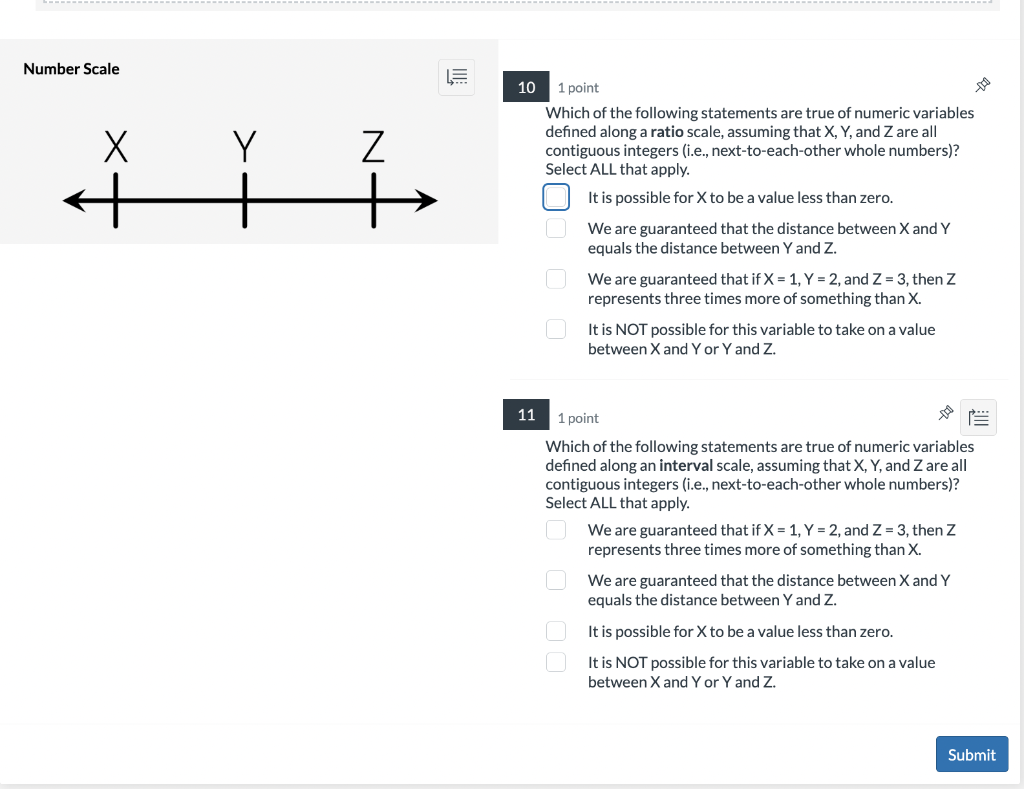 Number Scale

X Y Z

10 1 point

Which of the following statements are true of numeric variables defined along a ratio scale, assuming that X, Y, and Z are all contiguous integers (i.e., next-to-each-other whole numbers)? Select ALL that apply.

It is possible for X to be a value less than zero.

We are guaranteed that the distance between X and Y equals the distance between Y and Z.

We are guaranteed that if X = 1, Y = 2, and Z = 3, then Z represents three times more of something than X.

It is NOT possible for this variable to take on a value between X and Y or Y and Z.

11 1 point

Which of the following statements are true of numeric variables defined along an interval scale, assuming that X, Y, and Z are all contiguous integers (i.e., next-to-each-other whole numbers)? Select ALL that apply.

We are guaranteed that if X = 1, Y = 2, and Z = 3, then Z represents three times more of something than X.

We are guaranteed that the distance between X and Y equals the distance between Y and Z.

It is possible for X to be a value less than zero.

It is NOT possible for this variable to take on a value between X and Y or Y and Z.

Submit