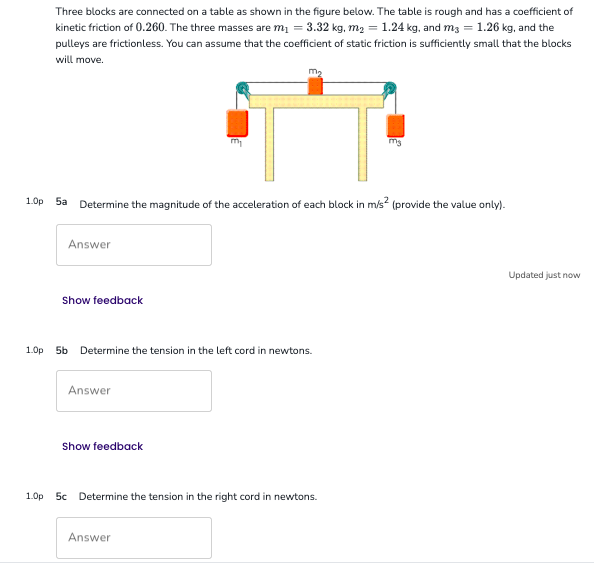 Three blocks are connected on a table as shown in the figure below. The table is rough and has a coefficient of kinetic friction of $0.260$. The three masses are $m_1 = 3.32$ kg, $m_2 = 1.24$ kg, and $m_3 = 1.26$ kg, and the pulleys are frictionless. You can assume that the coefficient of static friction is sufficiently small that the blocks will move.

$m_2$

$m_1$

$m_3$

1.0p 5a Determine the magnitude of the acceleration of each block in m/s$^2$ (provide the value only).

Answer

Updated just now

Show feedback

1.0p 5b Determine the tension in the left cord in newtons.

Answer

Show feedback

1.0p 5c Determine the tension in the right cord in newtons.

Answer