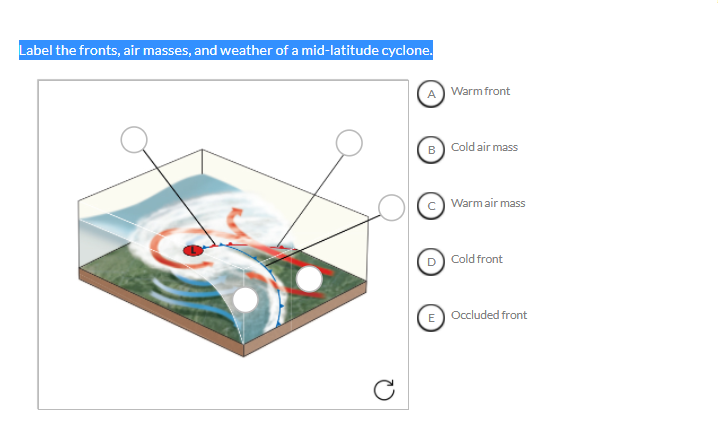 Label the fronts, air masses, and weather of a mid-latitude cyclone.

L

A Warm front

B Cold air mass

C Warm air mass

D Cold front

E Occluded front