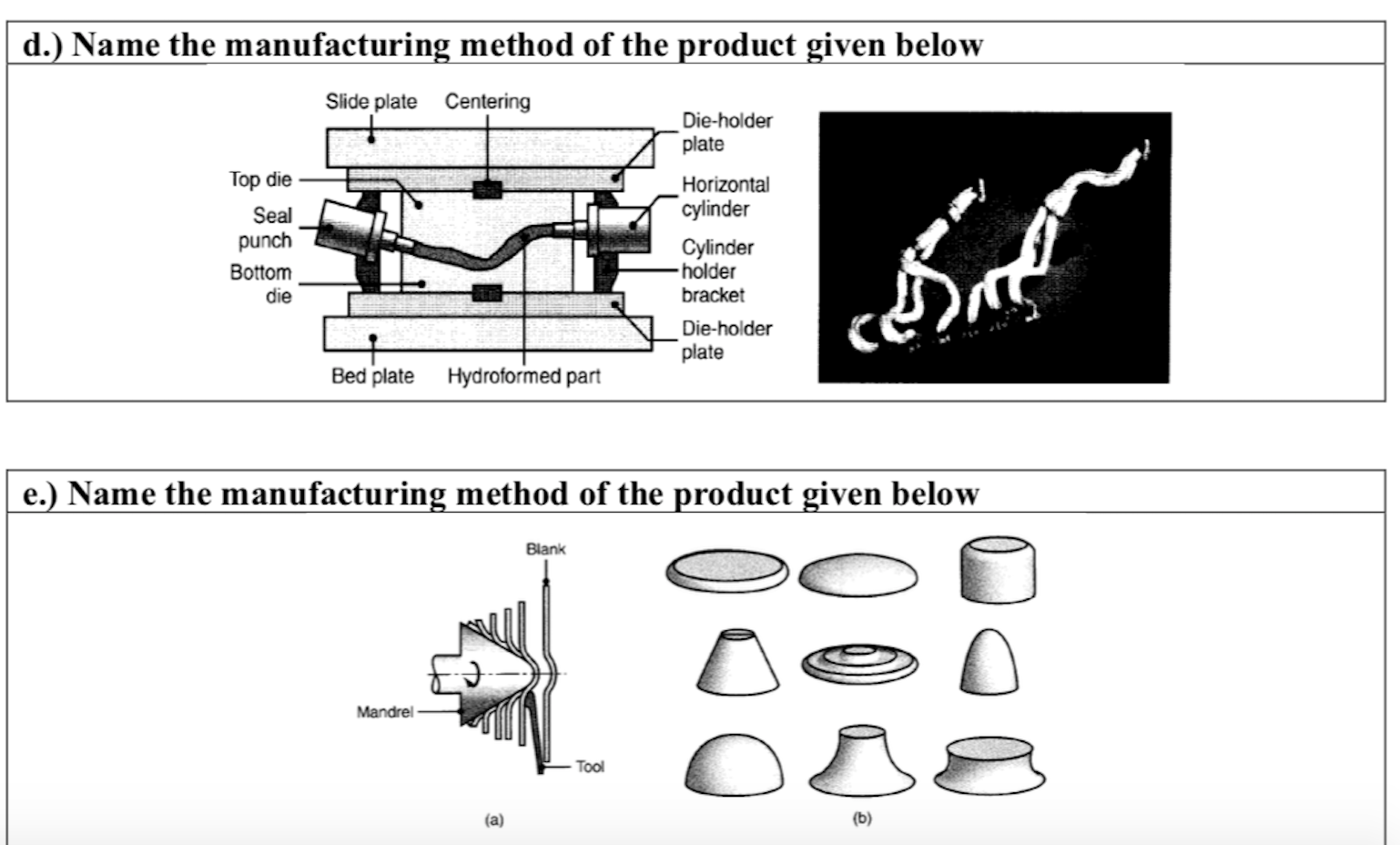 d.) Name the manufacturing method of the product given below

Slide plate
Centering
Die-holder plate
Top die
Horizontal cylinder
Seal punch
Cylinder holder bracket
Bottom die
Die-holder plate
Bed plate
Hydroformed part

e.) Name the manufacturing method of the product given below

Blank
Mandrel
Tool
(a)
(b)