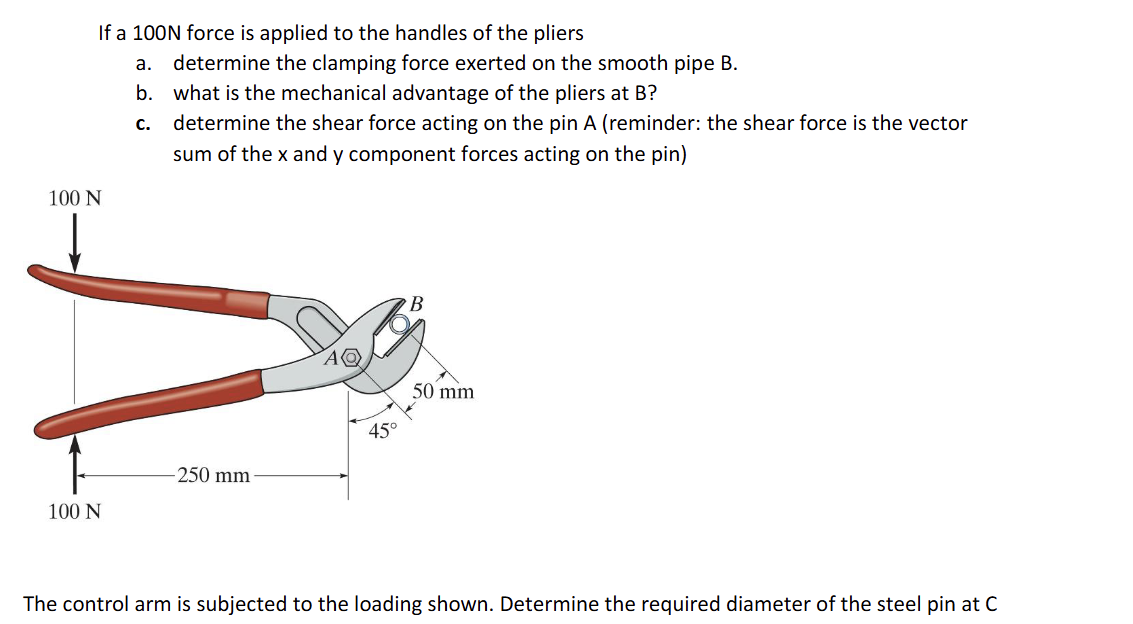 If a 100N force is applied to the handles of the pliers

a. determine the clamping force exerted on the smooth pipe B.

b. what is the mechanical advantage of the pliers at B?

c. determine the shear force acting on the pin A (reminder: the shear force is the vector sum of the x and y component forces acting on the pin)

100 N

B

A

50 mm

45°

250 mm

100 N

The control arm is subjected to the loading shown. Determine the required diameter of the steel pin at C