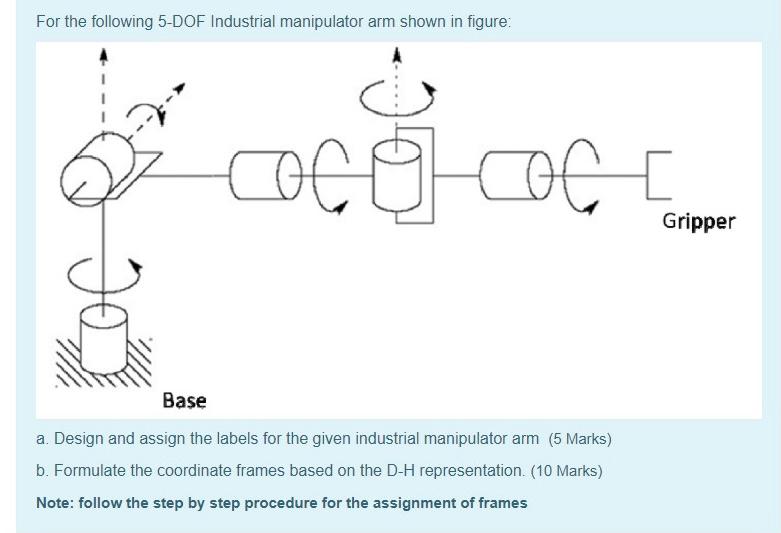 For the following 5-DOF Industrial manipulator arm shown in figure:

Gripper

Base

a. Design and assign the labels for the given industrial manipulator arm (5 Marks)

b. Formulate the coordinate frames based on the D-H representation. (10 Marks)

Note: follow the step by step procedure for the assignment of frames