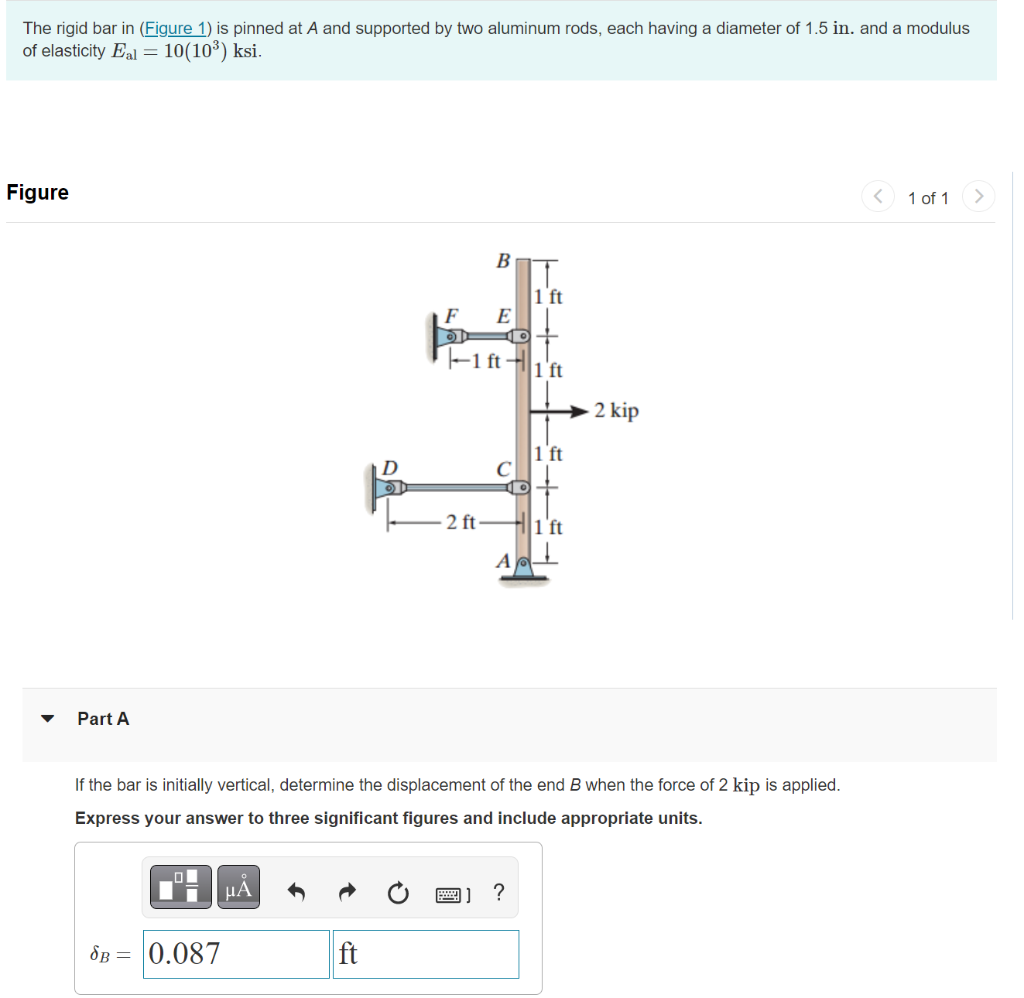 The rigid bar in (Figure 1) is pinned at $A$ and supported by two aluminum rods, each having a diameter of 1.5 in. and a modulus of elasticity $E_{al} = 10(10^3)$ ksi.

Figure

1 of 1

B
1 ft
F
E
1 ft
1 ft
2 kip
1 ft
D
C
2 ft
1 ft
A

Part A

If the bar is initially vertical, determine the displacement of the end $B$ when the force of 2 kip is applied.

Express your answer to three significant figures and include appropriate units.

μÅ
?

$\delta_B =$ 0.087 ft