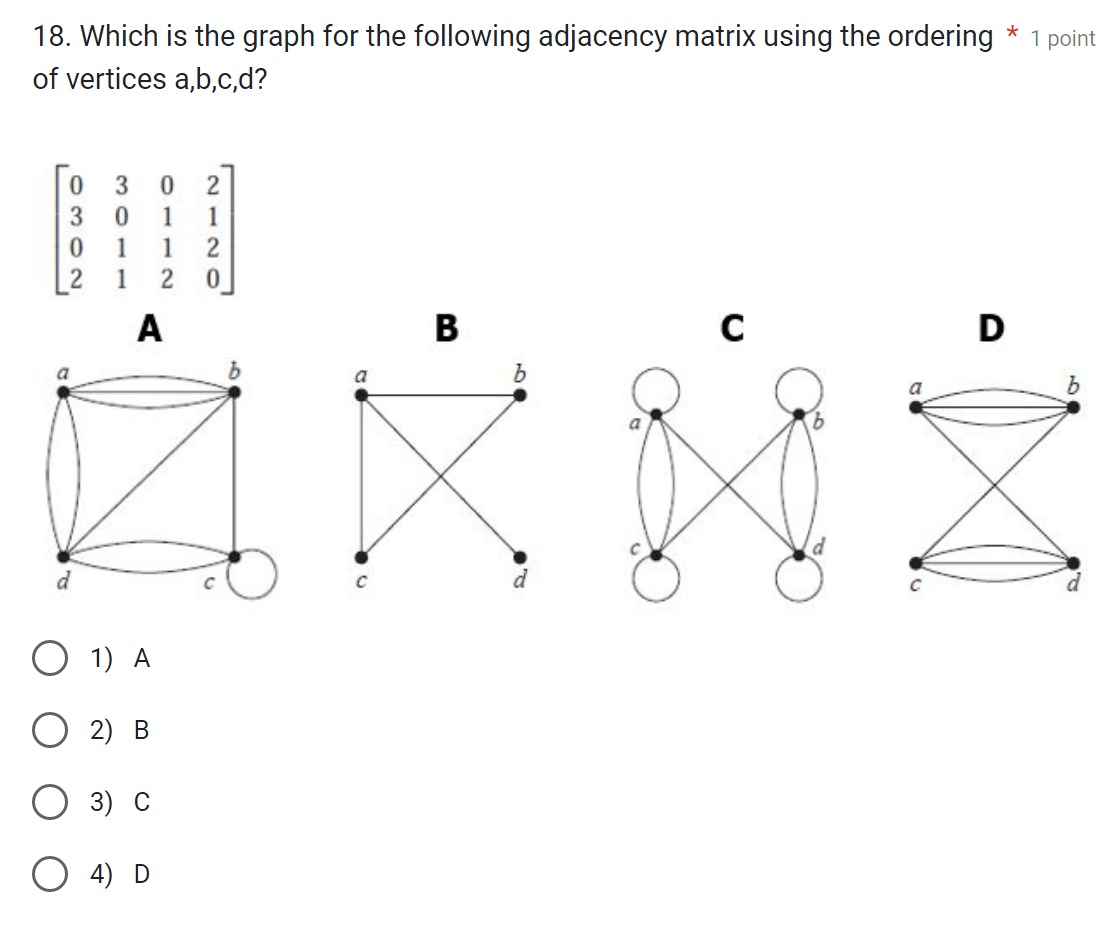 18. Which is the graph for the following adjacency matrix using the ordering of vertices a,b,c,d? * 1 point

$\begin{bmatrix} 0 & 3 & 0 & 2 \\ 3 & 0 & 1 & 1 \\ 0 & 1 & 1 & 2 \\ 2 & 1 & 2 & 0 \end{bmatrix}$

A

a b d c

B

a b c d

C

a b c d

D

a b c d

1) A

2) B

3) C

4) D