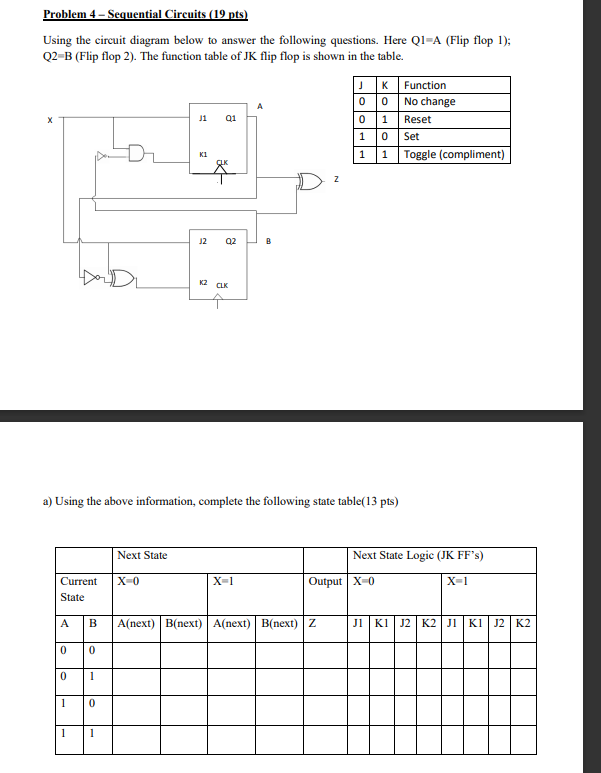 Problem 4 – Sequential Circuits (19 pts)

Using the circuit diagram below to answer the following questions. Here Q1=A (Flip flop 1); Q2=B (Flip flop 2). The function table of JK flip flop is shown in the table.

| J | K | Function |
|---|---|---|
| 0 | 0 | No change |
| 0 | 1 | Reset |
| 1 | 0 | Set |
| 1 | 1 | Toggle (compliment) |

X
J1 Q1
A
K1
CLK
Z
J2 Q2
B
K2 CLK

a) Using the above information, complete the following state table(13 pts)

| | | Next State | | | | | Next State Logic (JK FF's) | | | | | | | |
|---|---|---|---|---|---|---|---|---|---|---|---|---|---|---|
| Current State | | X=0 | | X=1 | | Output | X=0 | | | | X=1 | | | |
| A | B | A(next) | B(next) | A(next) | B(next) | Z | J1 | K1 | J2 | K2 | J1 | K1 | J2 | K2 |
| 0 | 0 | | | | | | | | | | | | | |
| 0 | 1 | | | | | | | | | | | | | |
| 1 | 0 | | | | | | | | | | | | | |
| 1 | 1 | | | | | | | | | | | | | |