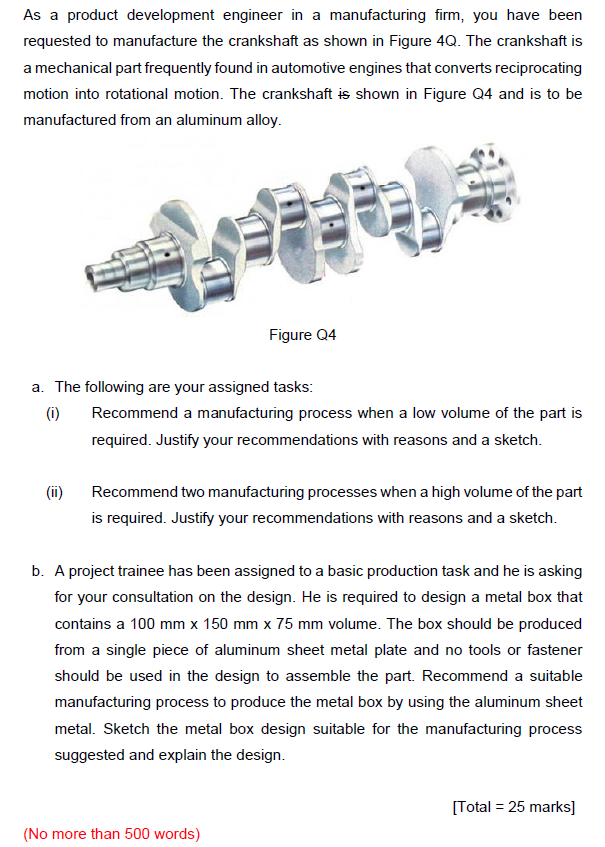 As a product development engineer in a manufacturing firm, you have been requested to manufacture the crankshaft as shown in Figure 4Q. The crankshaft is a mechanical part frequently found in automotive engines that converts reciprocating motion into rotational motion. The crankshaft is shown in Figure Q4 and is to be manufactured from an aluminum alloy.

Figure Q4

a. The following are your assigned tasks:

(i) Recommend a manufacturing process when a low volume of the part is required. Justify your recommendations with reasons and a sketch.

(ii) Recommend two manufacturing processes when a high volume of the part is required. Justify your recommendations with reasons and a sketch.

b. A project trainee has been assigned to a basic production task and he is asking for your consultation on the design. He is required to design a metal box that contains a 100 mm x 150 mm x 75 mm volume. The box should be produced from a single piece of aluminum sheet metal plate and no tools or fastener should be used in the design to assemble the part. Recommend a suitable manufacturing process to produce the metal box by using the aluminum sheet metal. Sketch the metal box design suitable for the manufacturing process suggested and explain the design.

[Total = 25 marks]

(No more than 500 words)