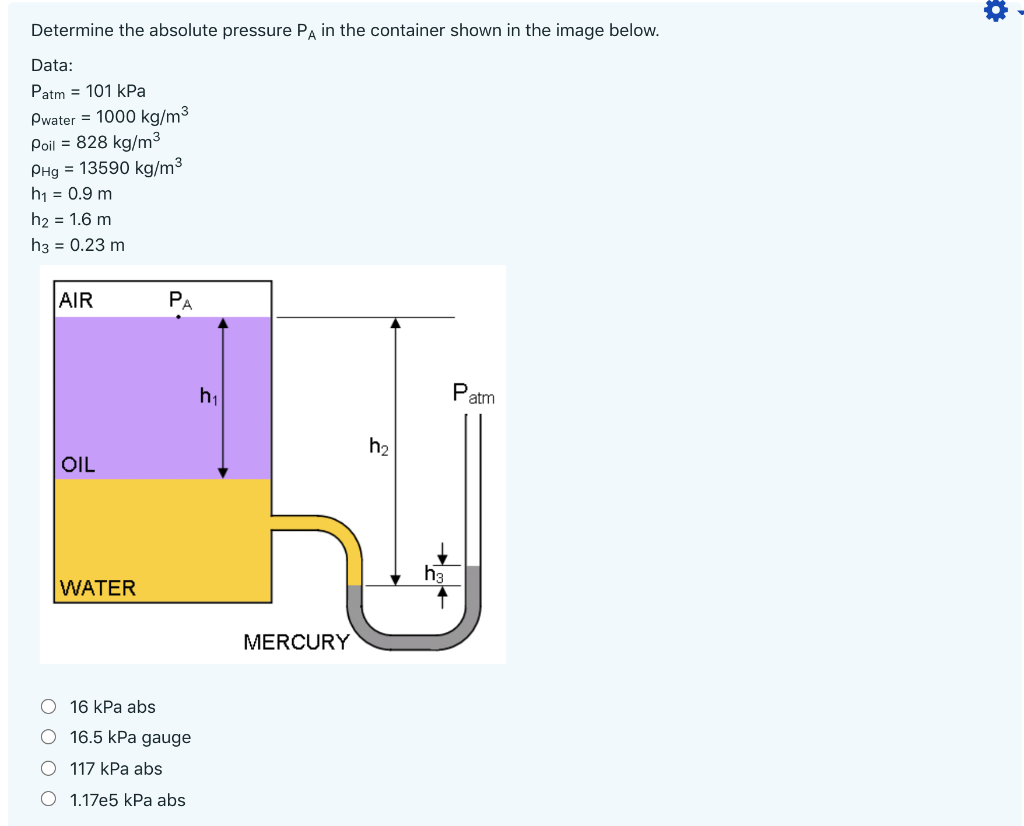 Determine the absolute pressure $P_A$ in the container shown in the image below.

Data:

$P_{atm}$ = 101 kPa
$\rho_{water}$ = 1000 kg/m$^3$
$\rho_{oil}$ = 828 kg/m$^3$
$\rho_{Hg}$ = 13590 kg/m$^3$
$h_1$ = 0.9 m
$h_2$ = 1.6 m
$h_3$ = 0.23 m

AIR
$P_A$
$h_1$
OIL
WATER
$h_2$
$P_{atm}$
$h_3$
MERCURY

16 kPa abs
16.5 kPa gauge
117 kPa abs
1.17e5 kPa abs