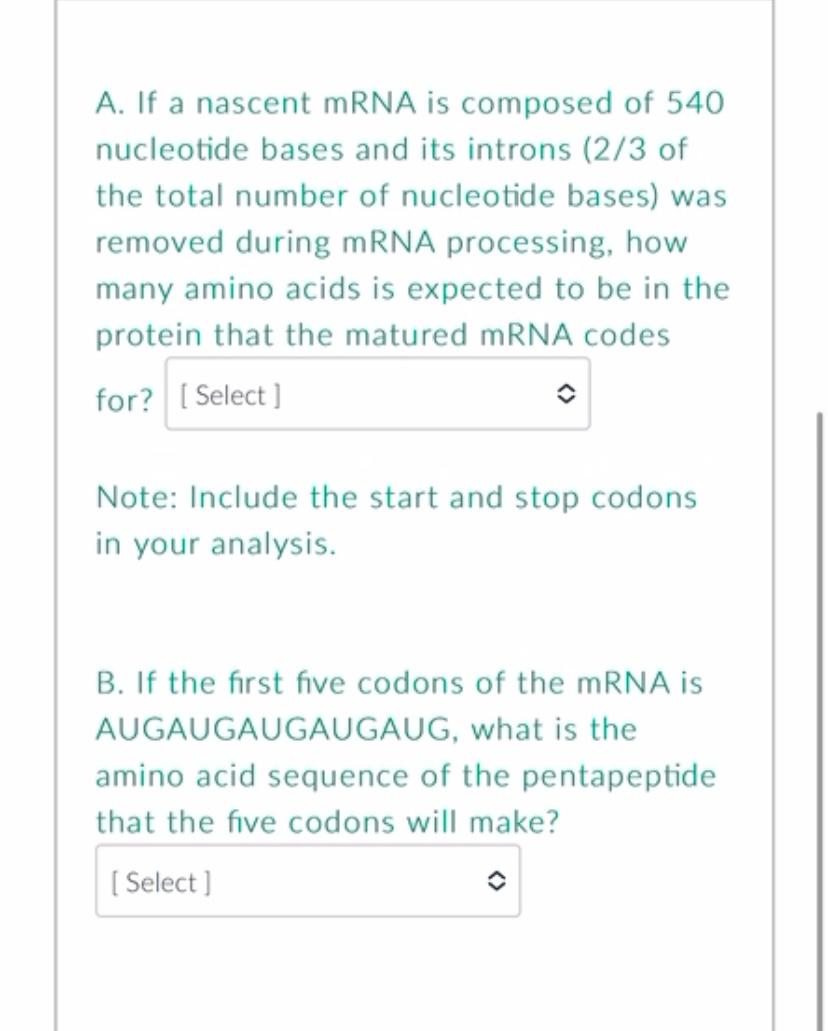 A. If a nascent mRNA is composed of 540 nucleotide bases and its introns (2/3 of the total number of nucleotide bases) was removed during mRNA processing, how many amino acids is expected to be in the protein that the matured mRNA codes for? [ Select ]

Note: Include the start and stop codons in your analysis.

B. If the first five codons of the mRNA is AUGAUGAUGAUGAUG, what is the amino acid sequence of the pentapeptide that the five codons will make?

[ Select ]