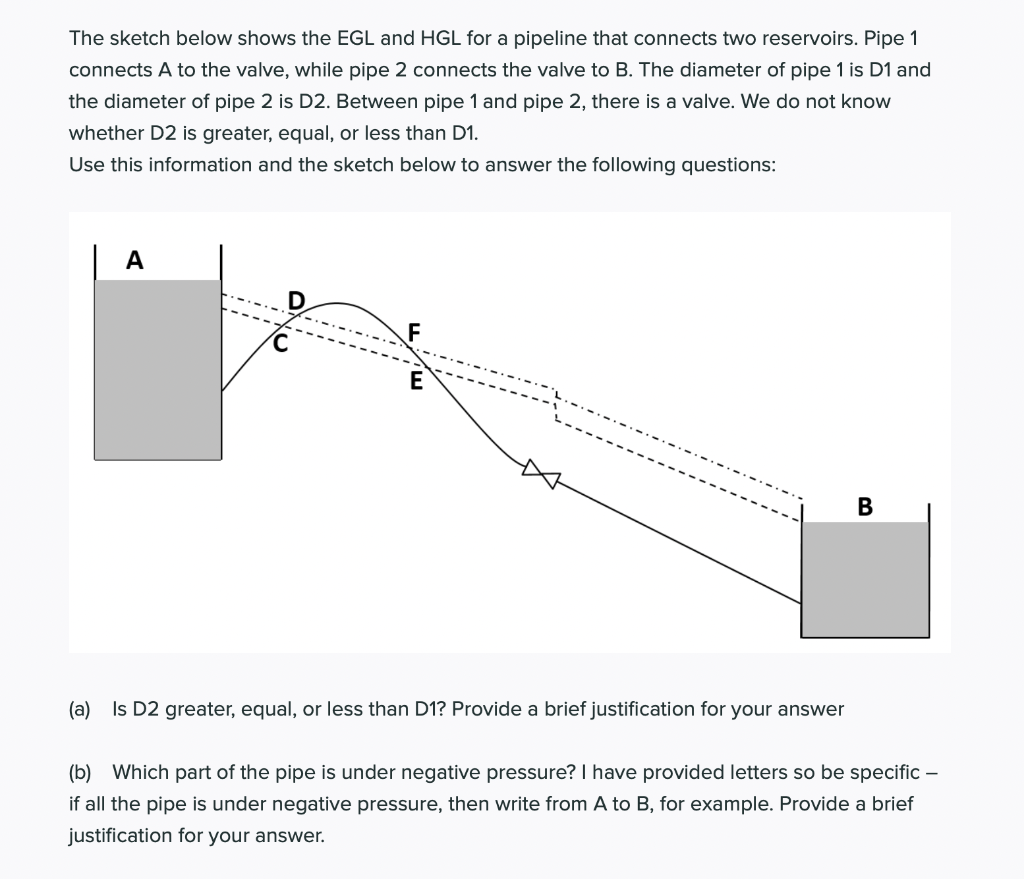 The sketch below shows the EGL and HGL for a pipeline that connects two reservoirs. Pipe 1 connects A to the valve, while pipe 2 connects the valve to B. The diameter of pipe 1 is D1 and the diameter of pipe 2 is D2. Between pipe 1 and pipe 2, there is a valve. We do not know whether D2 is greater, equal, or less than D1.
Use this information and the sketch below to answer the following questions:

A

D

C

F

E

B

(a) Is D2 greater, equal, or less than D1? Provide a brief justification for your answer

(b) Which part of the pipe is under negative pressure? I have provided letters so be specific – if all the pipe is under negative pressure, then write from A to B, for example. Provide a brief justification for your answer.