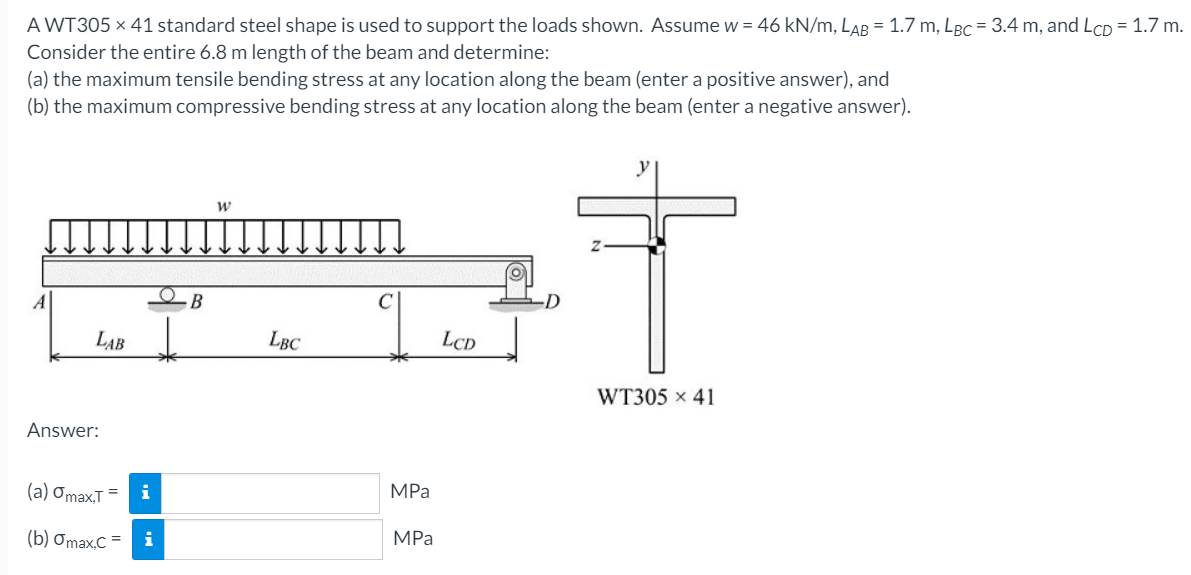 A WT305 × 41 standard steel shape is used to support the loads shown. Assume w = 46 kN/m, $L_{AB}$ = 1.7 m, $L_{BC}$ = 3.4 m, and $L_{CD}$ = 1.7 m. Consider the entire 6.8 m length of the beam and determine:
(a) the maximum tensile bending stress at any location along the beam (enter a positive answer), and
(b) the maximum compressive bending stress at any location along the beam (enter a negative answer).

w
A
B
C
D
$L_{AB}$
$L_{BC}$
$L_{CD}$
y
z
WT305 × 41

Answer:

(a) $\sigma_{max,T}$ = i MPa

(b) $\sigma_{max,C}$ = i MPa