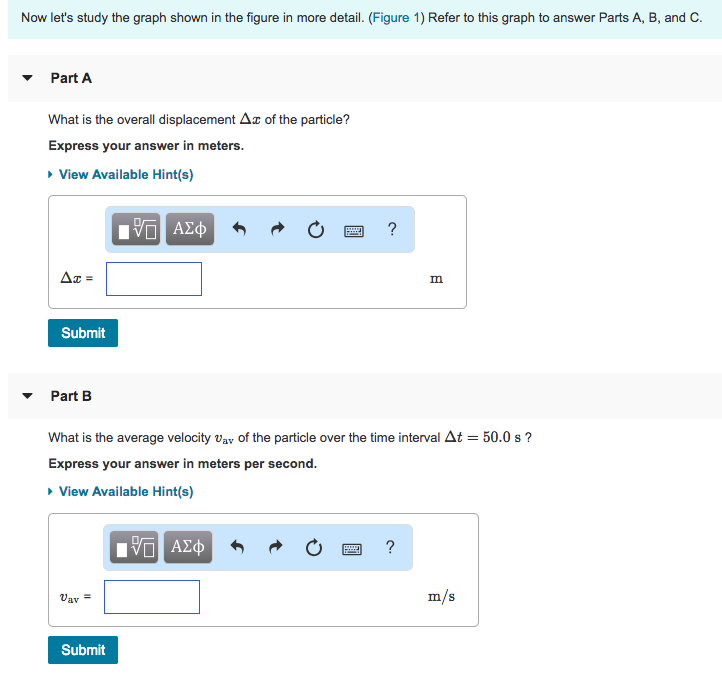 Now let's study the graph shown in the figure in more detail. (Figure 1) Refer to this graph to answer Parts A, B, and C.

Part A

What is the overall displacement $\Delta x$ of the particle?

Express your answer in meters.

View Available Hint(s)

ΑΣφ ?

$\Delta x$ = m

Submit

Part B

What is the average velocity $v_{av}$ of the particle over the time interval $\Delta t = 50.0$ s ?

Express your answer in meters per second.

View Available Hint(s)

ΑΣφ ?

$v_{av}$ = m/s

Submit