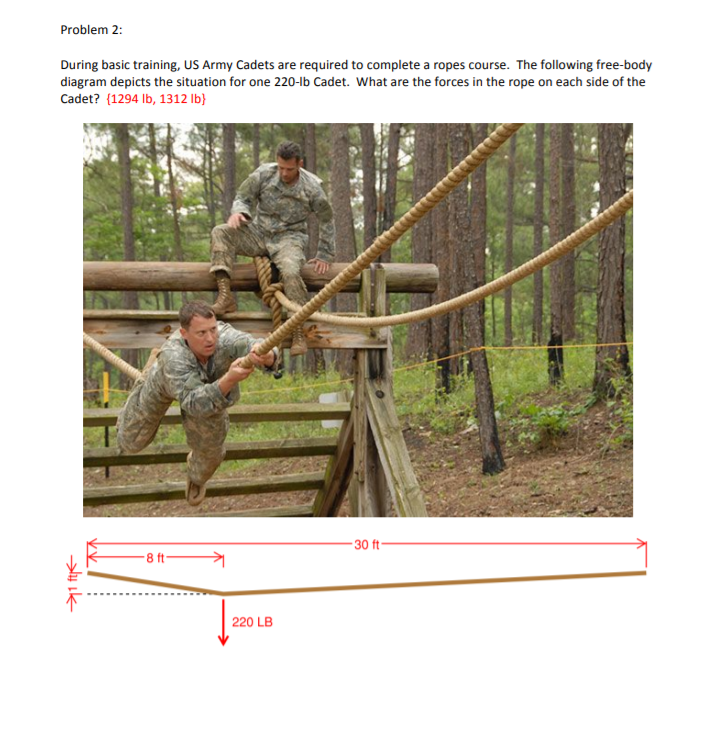 Problem 2:

During basic training, US Army Cadets are required to complete a ropes course. The following free-body diagram depicts the situation for one 220-lb Cadet. What are the forces in the rope on each side of the Cadet? {1294 lb, 1312 lb}

30 ft

8 ft

1 ft

220 LB