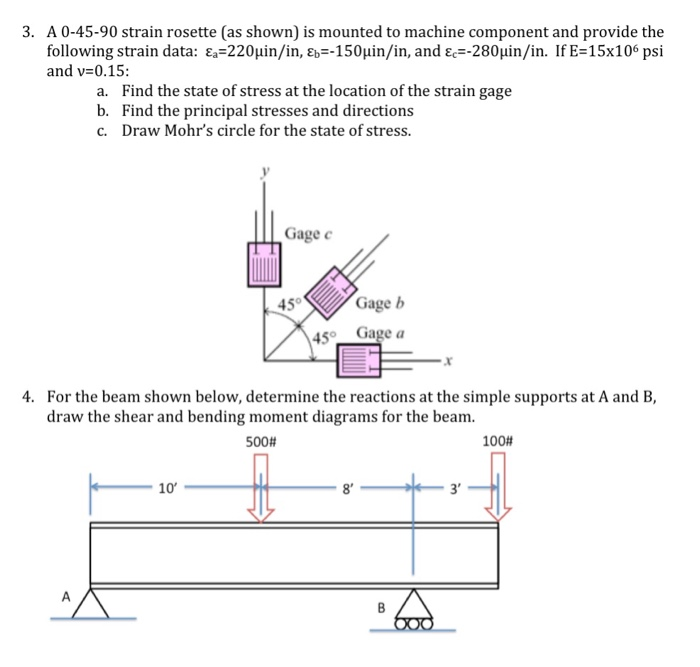 3. A 0-45-90 strain rosette (as shown) is mounted to machine component and provide the following strain data: $\varepsilon_a$=220μin/in, $\varepsilon_b$=-150μin/in, and $\varepsilon_c$=-280μin/in. If E=15x$10^6$ psi and ν=0.15:

a. Find the state of stress at the location of the strain gage
b. Find the principal stresses and directions
c. Draw Mohr's circle for the state of stress.

y
Gage c
45°
Gage b
45°
Gage a
x

4. For the beam shown below, determine the reactions at the simple supports at A and B, draw the shear and bending moment diagrams for the beam.

500#
100#
10'
8'
3'
A
B