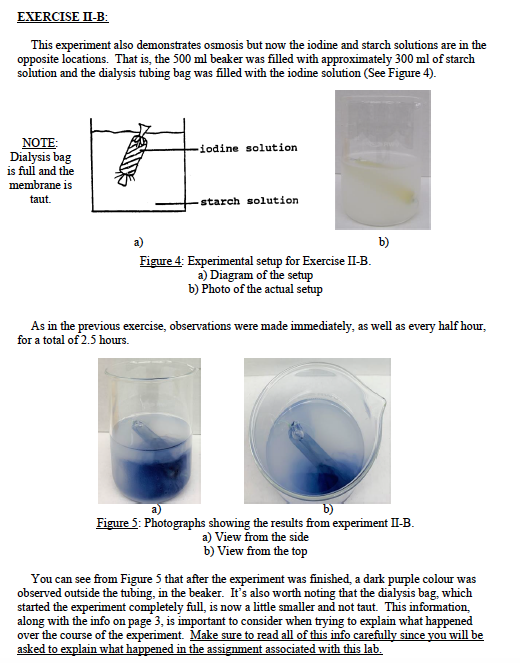 EXERCISE II-B:

This experiment also demonstrates osmosis but now the iodine and starch solutions are in the opposite locations. That is, the 500 ml beaker was filled with approximately 300 ml of starch solution and the dialysis tubing bag was filled with the iodine solution (See Figure 4).

NOTE: Dialysis bag is full and the membrane is taut.

iodine solution

starch solution

a)

b)

Figure 4: Experimental setup for Exercise II-B.
a) Diagram of the setup
b) Photo of the actual setup

As in the previous exercise, observations were made immediately, as well as every half hour, for a total of 2.5 hours.

a)

b)

Figure 5: Photographs showing the results from experiment II-B.
a) View from the side
b) View from the top

You can see from Figure 5 that after the experiment was finished, a dark purple colour was observed outside the tubing, in the beaker. It's also worth noting that the dialysis bag, which started the experiment completely full, is now a little smaller and not taut. This information, along with the info on page 3, is important to consider when trying to explain what happened over the course of the experiment. Make sure to read all of this info carefully since you will be asked to explain what happened in the assignment associated with this lab.