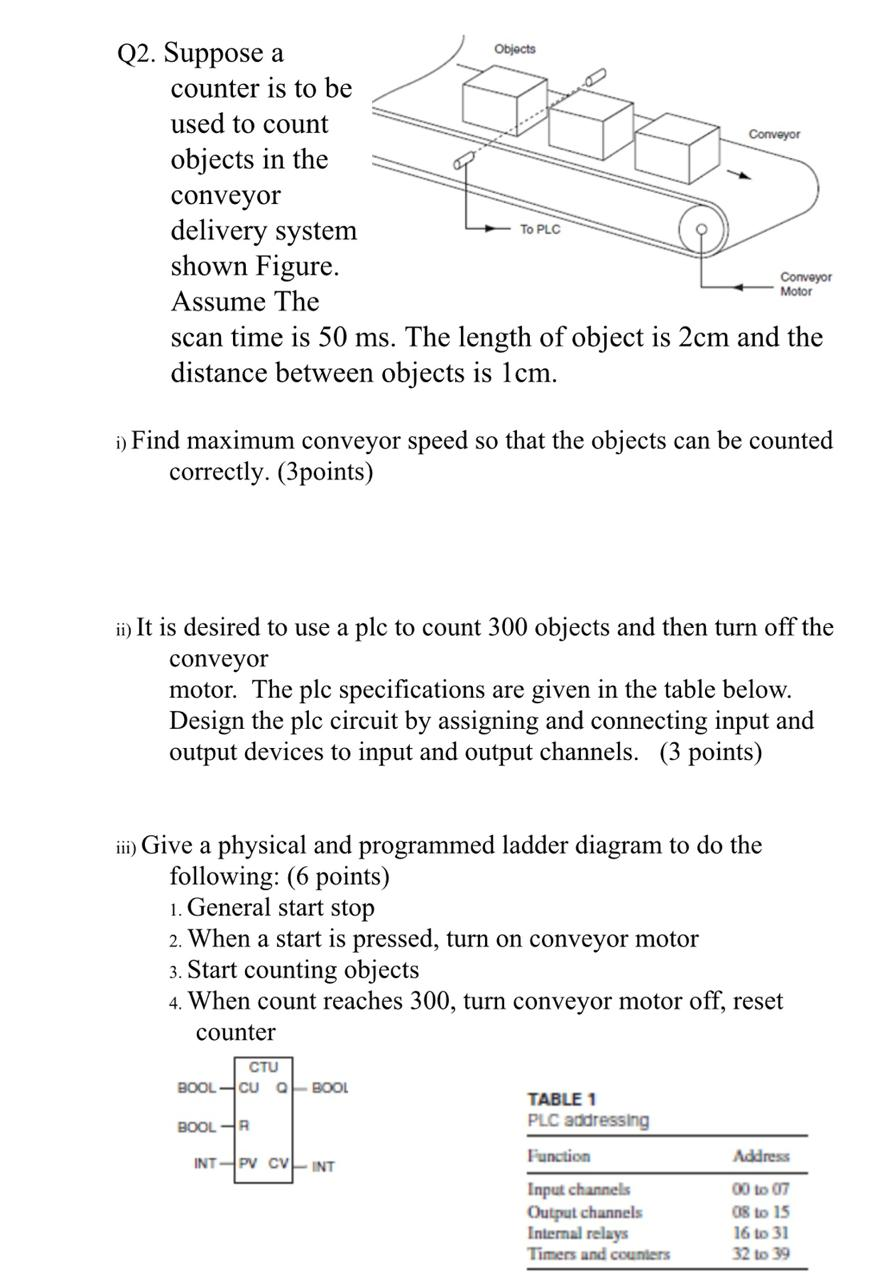 Q2. Suppose a counter is to be used to count objects in the conveyor delivery system shown Figure. Assume The scan time is 50 ms. The length of object is 2cm and the distance between objects is 1cm.

Objects

Conveyor

To PLC

Conveyor Motor

i) Find maximum conveyor speed so that the objects can be counted correctly. (3points)

ii) It is desired to use a plc to count 300 objects and then turn off the conveyor
motor. The plc specifications are given in the table below. Design the plc circuit by assigning and connecting input and output devices to input and output channels. (3 points)

iii) Give a physical and programmed ladder diagram to do the following: (6 points)
1. General start stop
2. When a start is pressed, turn on conveyor motor
3. Start counting objects
4. When count reaches 300, turn conveyor motor off, reset counter

CTU
BOOL CU Q BOOL
BOOL R
INT PV CV INT

TABLE 1
PLC addressing

| Function | Address |
|---|---|
| Input channels | 00 to 07 |
| Output channels | 08 to 15 |
| Internal relays | 16 to 31 |
| Timers and counters | 32 to 39 |