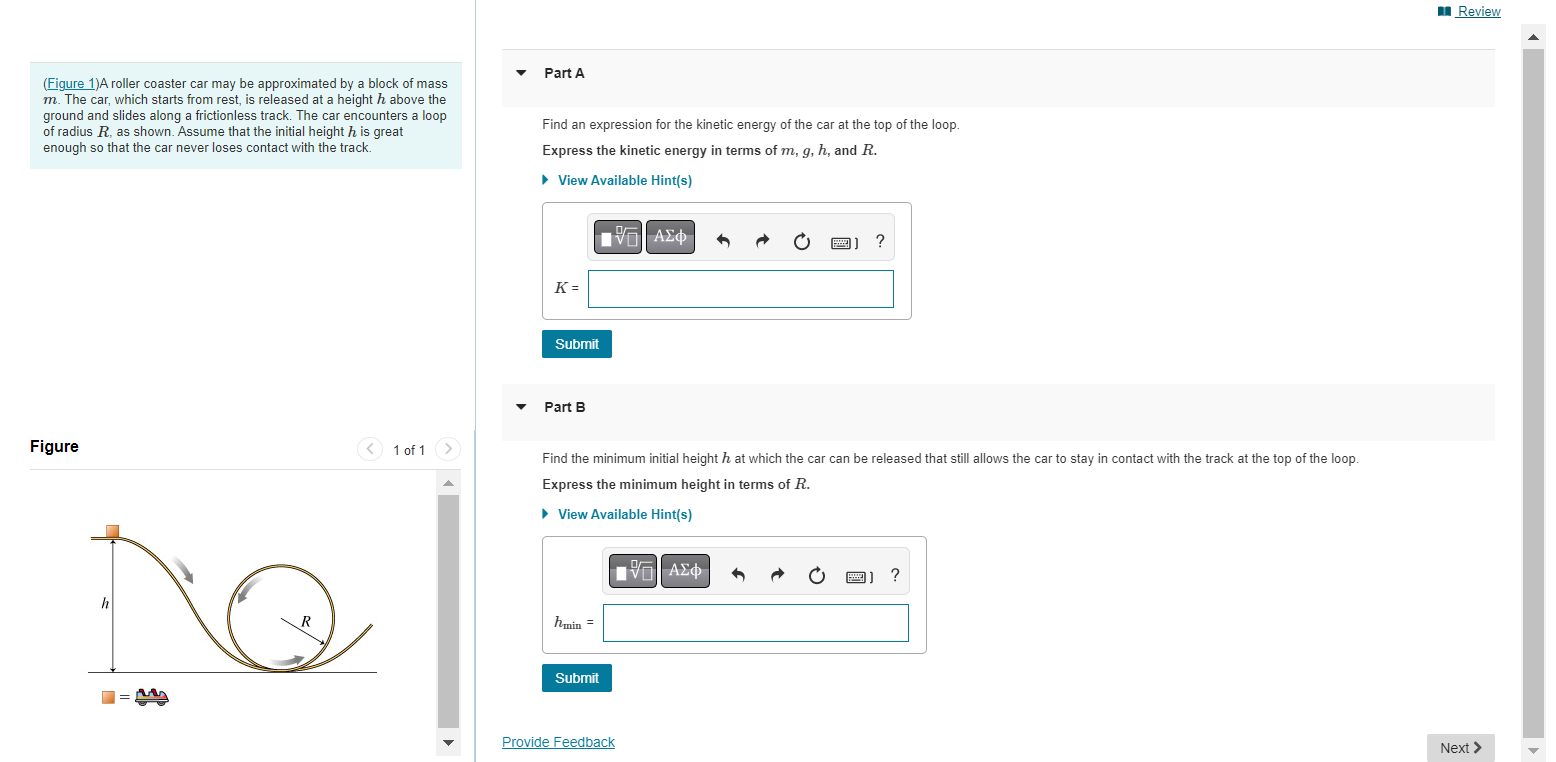 Review

(Figure 1)A roller coaster car may be approximated by a block of mass $m$. The car, which starts from rest, is released at a height $h$ above the ground and slides along a frictionless track. The car encounters a loop of radius $R$, as shown. Assume that the initial height $h$ is great enough so that the car never loses contact with the track.

Figure

1 of 1

$h$

$R$

=

Part A

Find an expression for the kinetic energy of the car at the top of the loop.

Express the kinetic energy in terms of $m$, $g$, $h$, and $R$.

View Available Hint(s)

ΑΣφ

?

$K$ =

Submit

Part B

Find the minimum initial height $h$ at which the car can be released that still allows the car to stay in contact with the track at the top of the loop.

Express the minimum height in terms of $R$.

View Available Hint(s)

ΑΣφ

?

$h_{min}$ =

Submit

Provide Feedback

Next