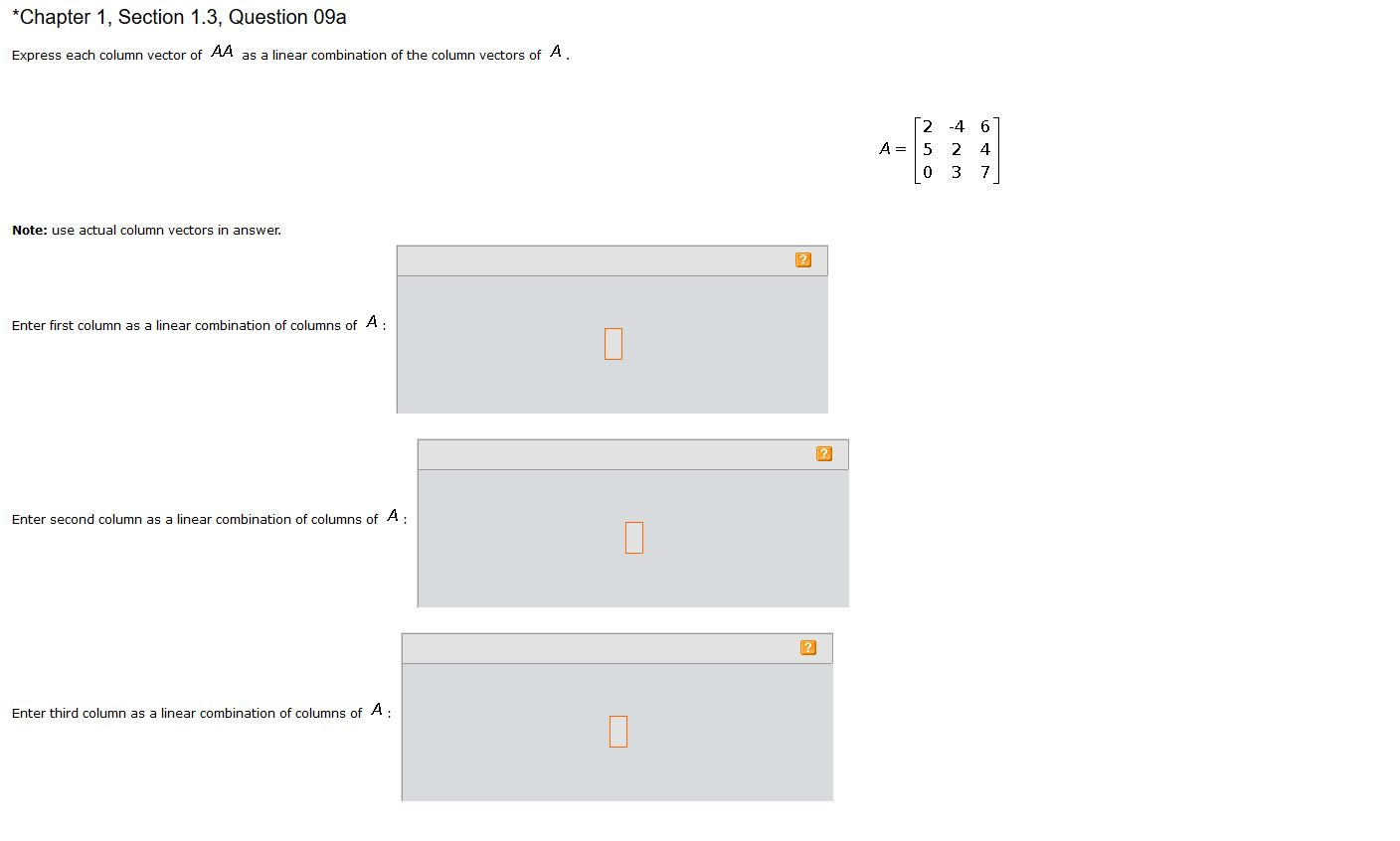 *Chapter 1, Section 1.3, Question 09a

Express each column vector of $AA$ as a linear combination of the column vectors of $A$.

$A = \begin{bmatrix} 2 & -4 & 6 \\ 5 & 2 & 4 \\ 0 & 3 & 7 \end{bmatrix}$

**Note:** use actual column vectors in answer.

?

Enter first column as a linear combination of columns of $A$:

?

Enter second column as a linear combination of columns of $A$:

?

Enter third column as a linear combination of columns of $A$: