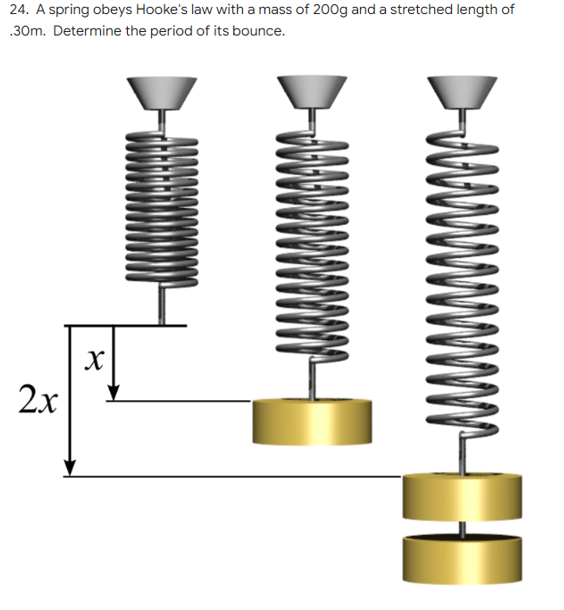 24. A spring obeys Hooke's law with a mass of 200g and a stretched length of .30m. Determine the period of its bounce.

$x$

$2x$