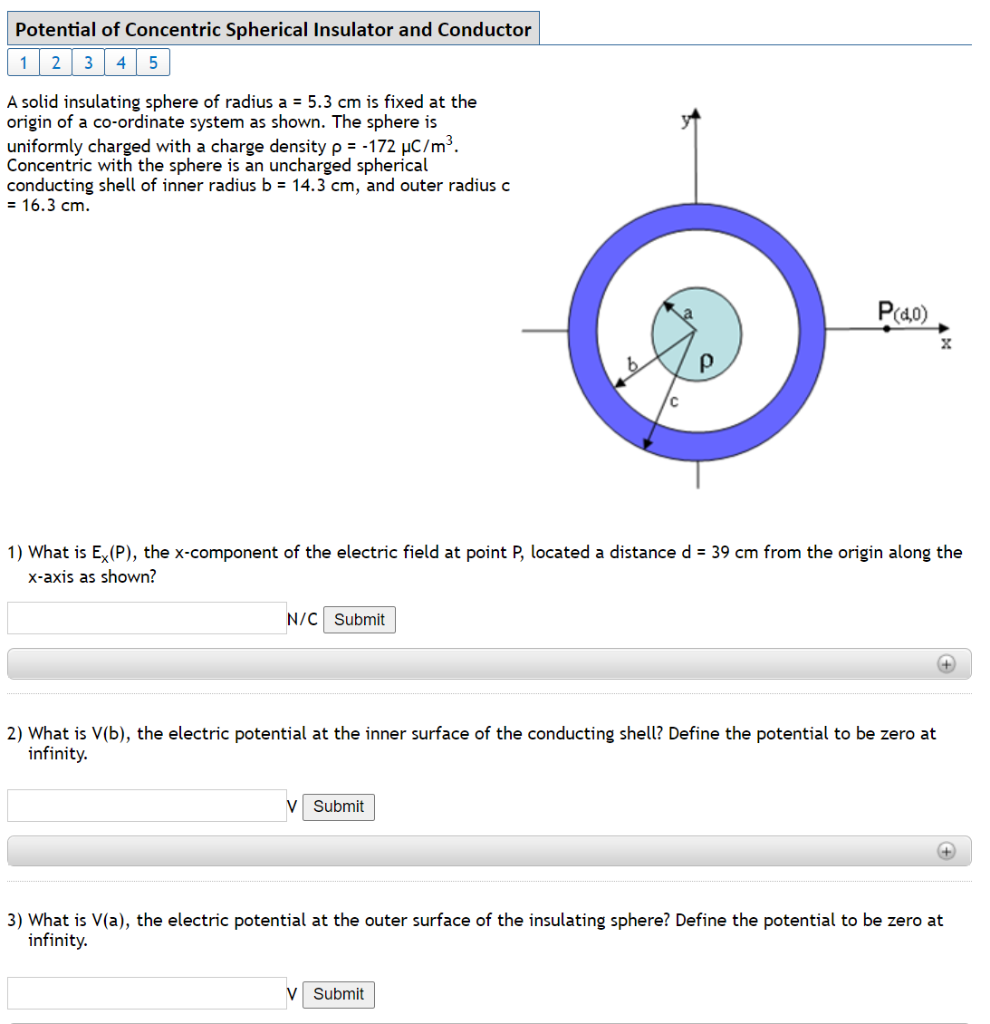 Potential of Concentric Spherical Insulator and Conductor

1 2 3 4 5

A solid insulating sphere of radius a = 5.3 cm is fixed at the origin of a co-ordinate system as shown. The sphere is uniformly charged with a charge density ρ = -172 μC/m$^3$. Concentric with the sphere is an uncharged spherical conducting shell of inner radius b = 14.3 cm, and outer radius c = 16.3 cm.

y
a
b
c
ρ
P(d,0)
x

1) What is E$_x$(P), the x-component of the electric field at point P, located a distance d = 39 cm from the origin along the x-axis as shown?

N/C Submit

2) What is V(b), the electric potential at the inner surface of the conducting shell? Define the potential to be zero at infinity.

V Submit

3) What is V(a), the electric potential at the outer surface of the insulating sphere? Define the potential to be zero at infinity.

V Submit