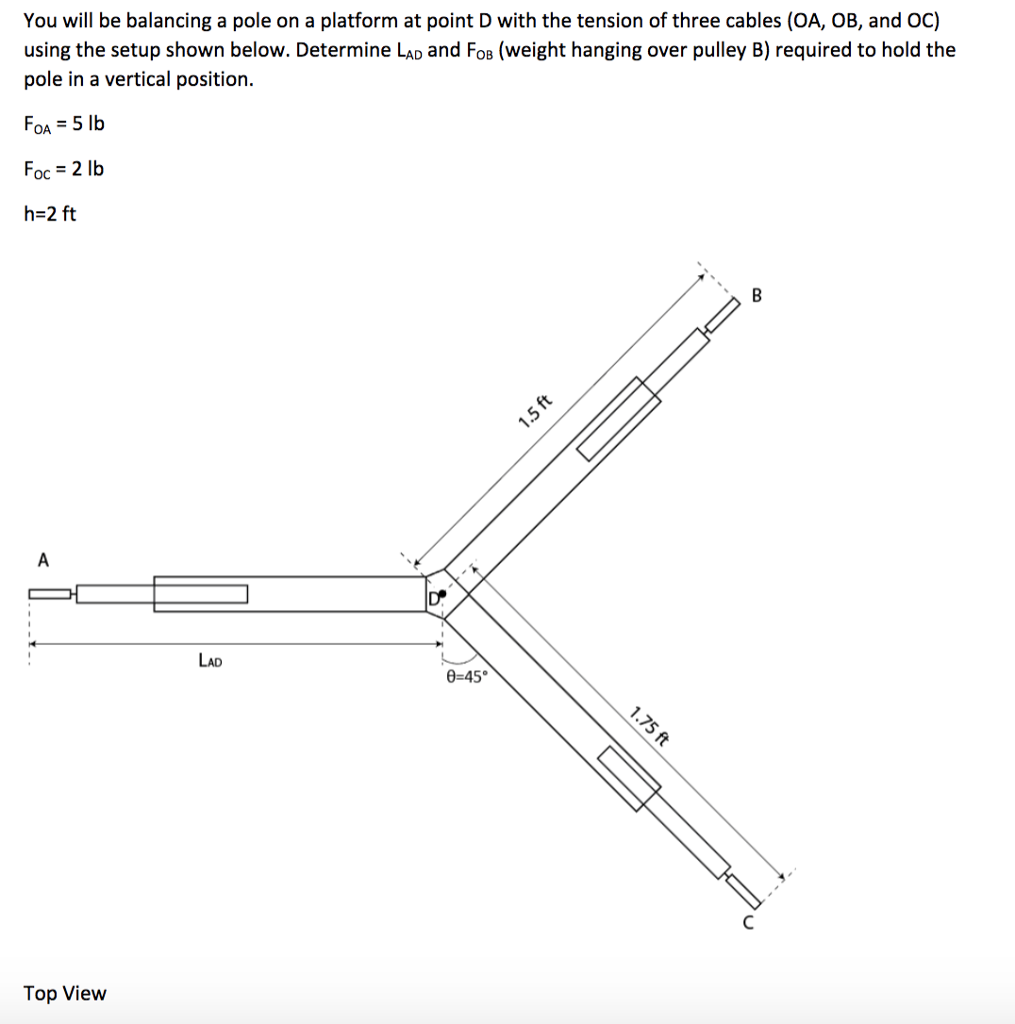 You will be balancing a pole on a platform at point D with the tension of three cables (OA, OB, and OC) using the setup shown below. Determine $L_{AD}$ and $F_{OB}$ (weight hanging over pulley B) required to hold the pole in a vertical position.

$F_{OA}$ = 5 lb

$F_{OC}$ = 2 lb

h=2 ft

B

1.5 ft

A

D

$L_{AD}$

θ=45°

1.75 ft

C

Top View