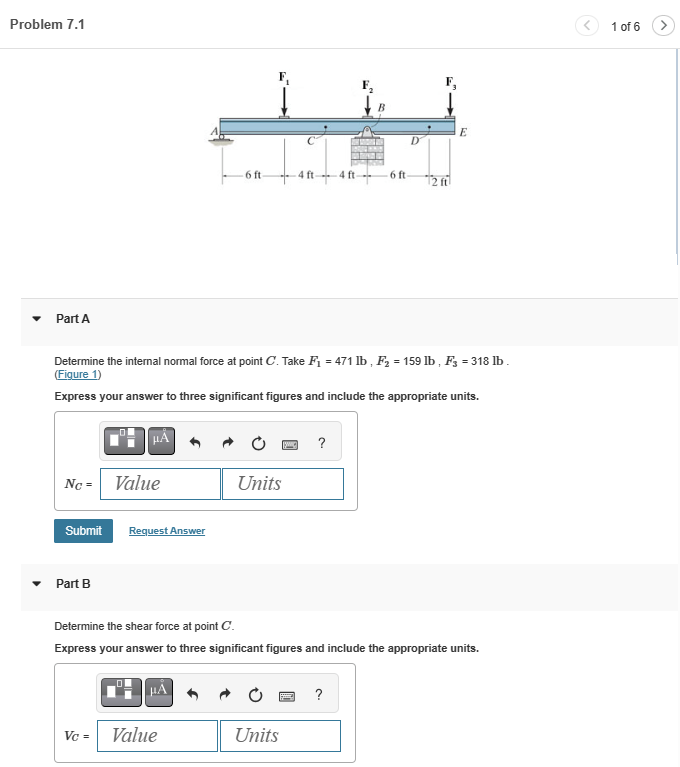 Problem 7.1

1 of 6

$F_1$ $F_2$ $F_3$
B
A C D E
6 ft 4 ft 4 ft 6 ft 2 ft

Part A

Determine the internal normal force at point $C$. Take $F_1$ = 471 lb , $F_2$ = 159 lb , $F_3$ = 318 lb .
(Figure 1)

Express your answer to three significant figures and include the appropriate units.

μÅ ?

$N_C$ = Value Units

Submit Request Answer

Part B

Determine the shear force at point $C$.

Express your answer to three significant figures and include the appropriate units.

μÅ ?

$V_C$ = Value Units