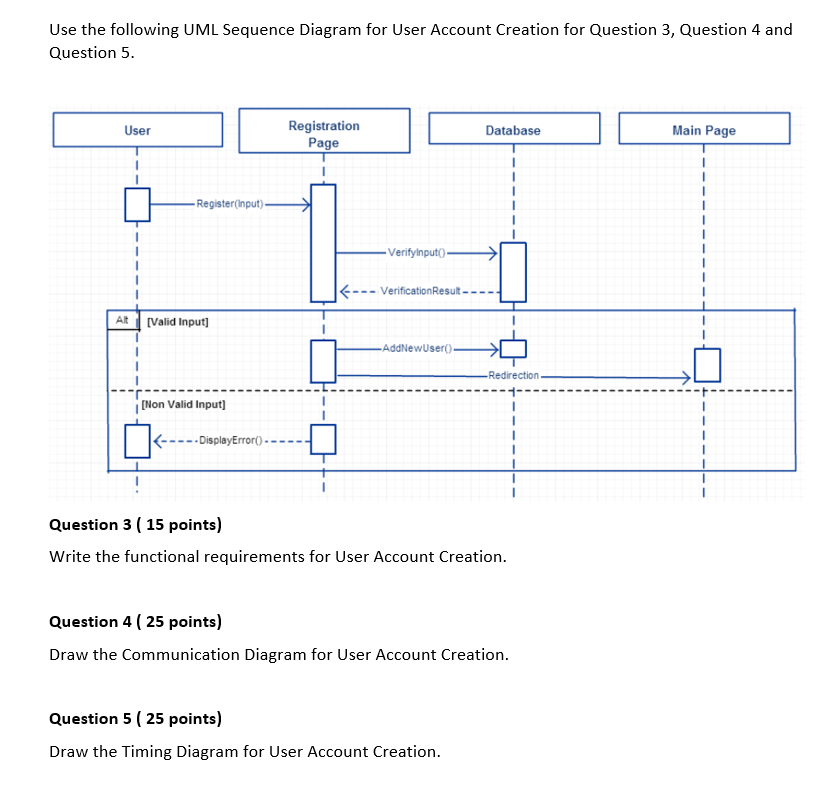 Use the following UML Sequence Diagram for User Account Creation for Question 3, Question 4 and Question 5.

User

Registration Page

Database

Main Page

Register(Input)

VerifyInput()

VerificationResult

Alt

[Valid Input]

AddNewUser()

Redirection

[Non Valid Input]

DisplayError()

Question 3 ( 15 points)

Write the functional requirements for User Account Creation.

Question 4 ( 25 points)

Draw the Communication Diagram for User Account Creation.

Question 5 ( 25 points)

Draw the Timing Diagram for User Account Creation.