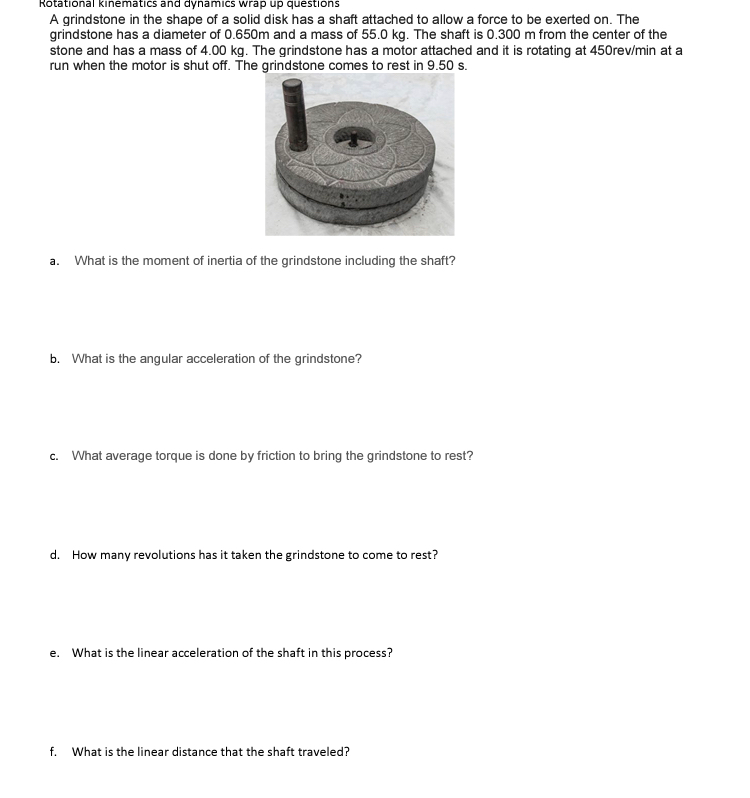 Rotational kinematics and dynamics wrap up questions
A grindstone in the shape of a solid disk has a shaft attached to allow a force to be exerted on. The grindstone has a diameter of 0.650m and a mass of 55.0 kg. The shaft is 0.300 m from the center of the stone and has a mass of 4.00 kg. The grindstone has a motor attached and it is rotating at 450rev/min at a run when the motor is shut off. The grindstone comes to rest in 9.50 s.

a. What is the moment of inertia of the grindstone including the shaft?

b. What is the angular acceleration of the grindstone?

c. What average torque is done by friction to bring the grindstone to rest?

d. How many revolutions has it taken the grindstone to come to rest?

e. What is the linear acceleration of the shaft in this process?

f. What is the linear distance that the shaft traveled?