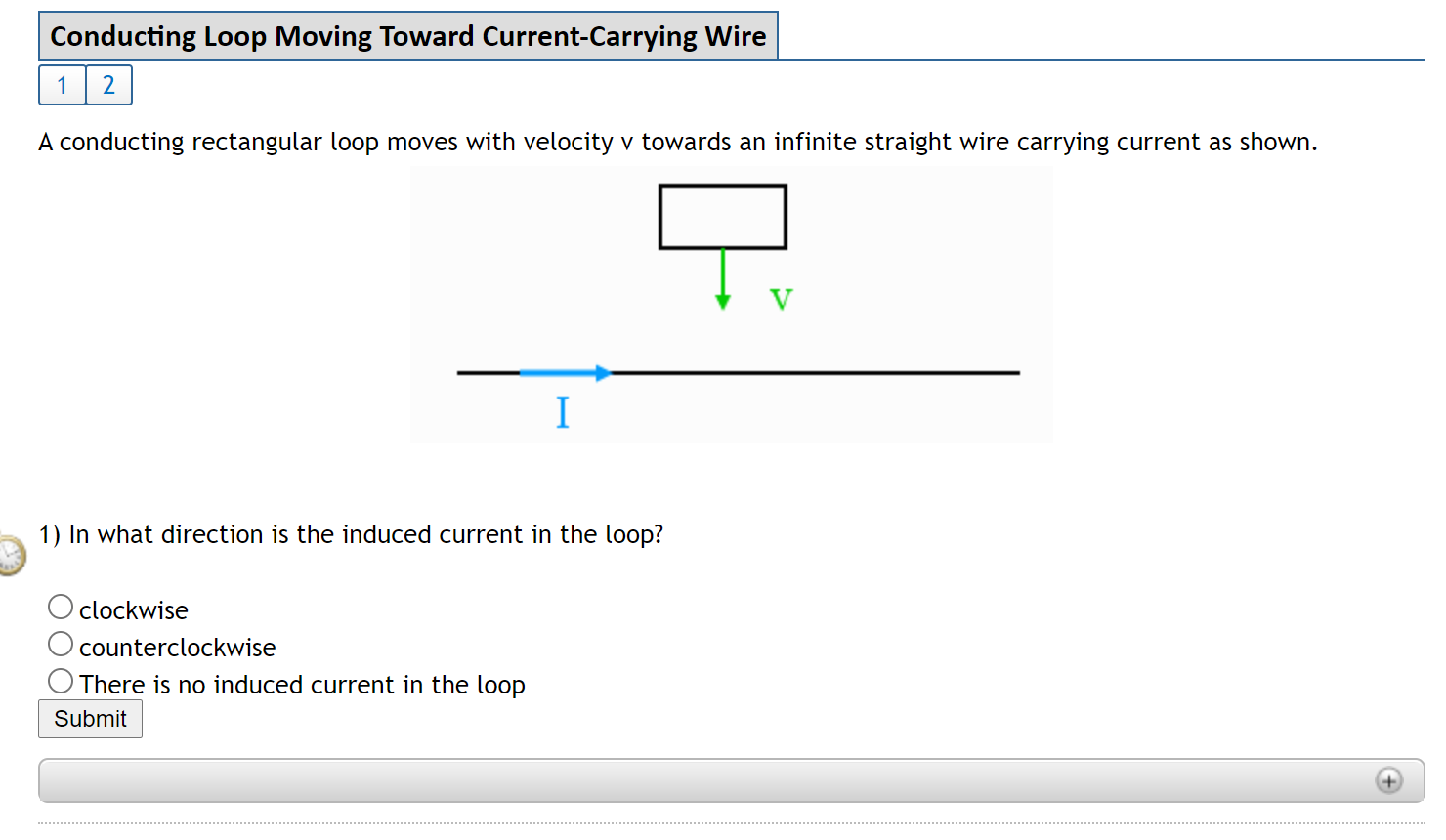 Conducting Loop Moving Toward Current-Carrying Wire

1 2

A conducting rectangular loop moves with velocity v towards an infinite straight wire carrying current as shown.

v

I

1) In what direction is the induced current in the loop?

clockwise
counterclockwise
There is no induced current in the loop

Submit