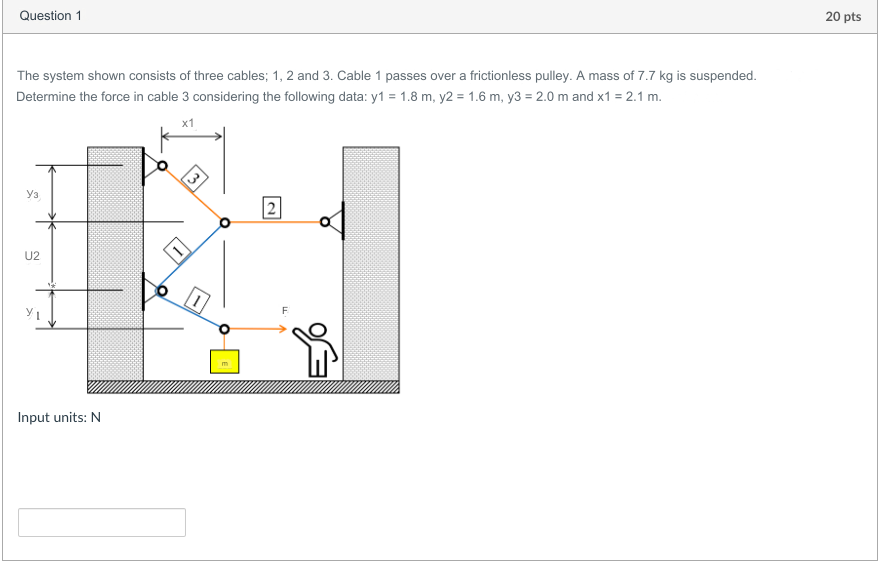 Question 1

20 pts

The system shown consists of three cables; 1, 2 and 3. Cable 1 passes over a frictionless pulley. A mass of 7.7 kg is suspended. Determine the force in cable 3 considering the following data: y1 = 1.8 m, y2 = 1.6 m, y3 = 2.0 m and x1 = 2.1 m.

x1

y3

U2

y1

3

2

1

1

F

m

Input units: N