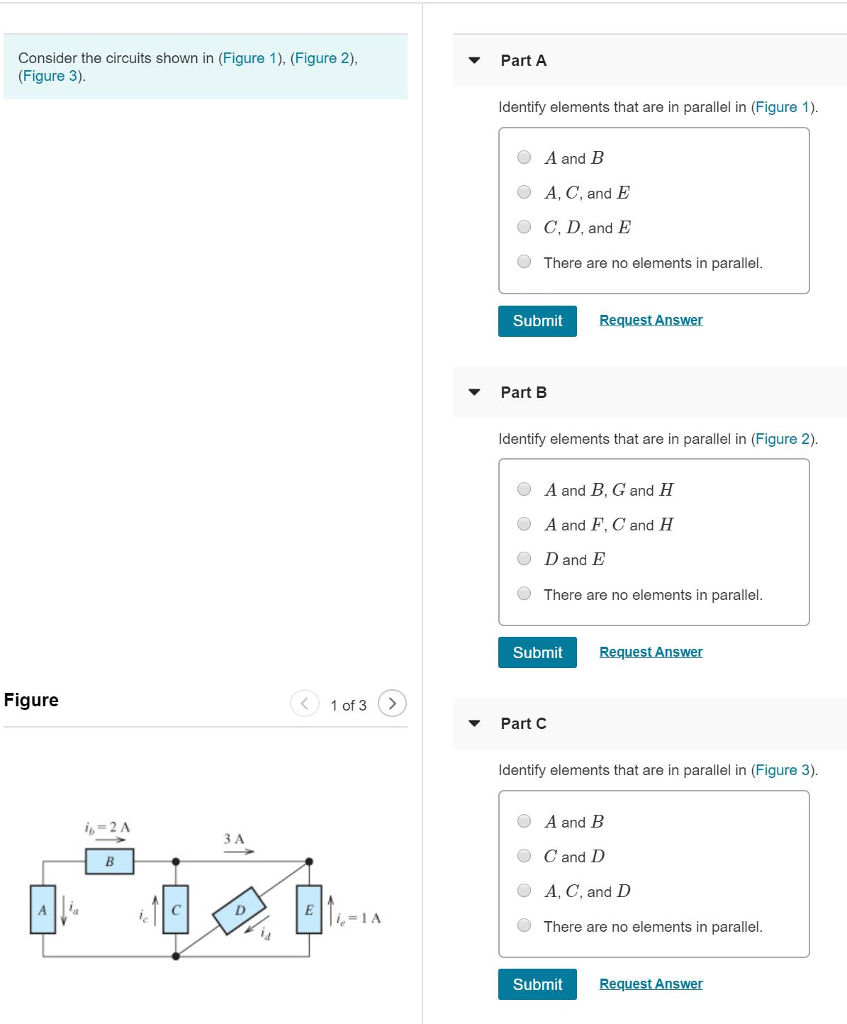 Consider the circuits shown in (Figure 1), (Figure 2), (Figure 3).

Figure

1 of 3

$i_b = 2$ A

3 A

B

A

$i_a$

$i_c$

C

D

$i_d$

E

$i_e = 1$ A

Part A

Identify elements that are in parallel in (Figure 1).

$A$ and $B$

$A$, $C$, and $E$

$C$, $D$, and $E$

There are no elements in parallel.

Submit Request Answer

Part B

Identify elements that are in parallel in (Figure 2).

$A$ and $B$, $G$ and $H$

$A$ and $F$, $C$ and $H$

$D$ and $E$

There are no elements in parallel.

Submit Request Answer

Part C

Identify elements that are in parallel in (Figure 3).

$A$ and $B$

$C$ and $D$

$A$, $C$, and $D$

There are no elements in parallel.

Submit Request Answer