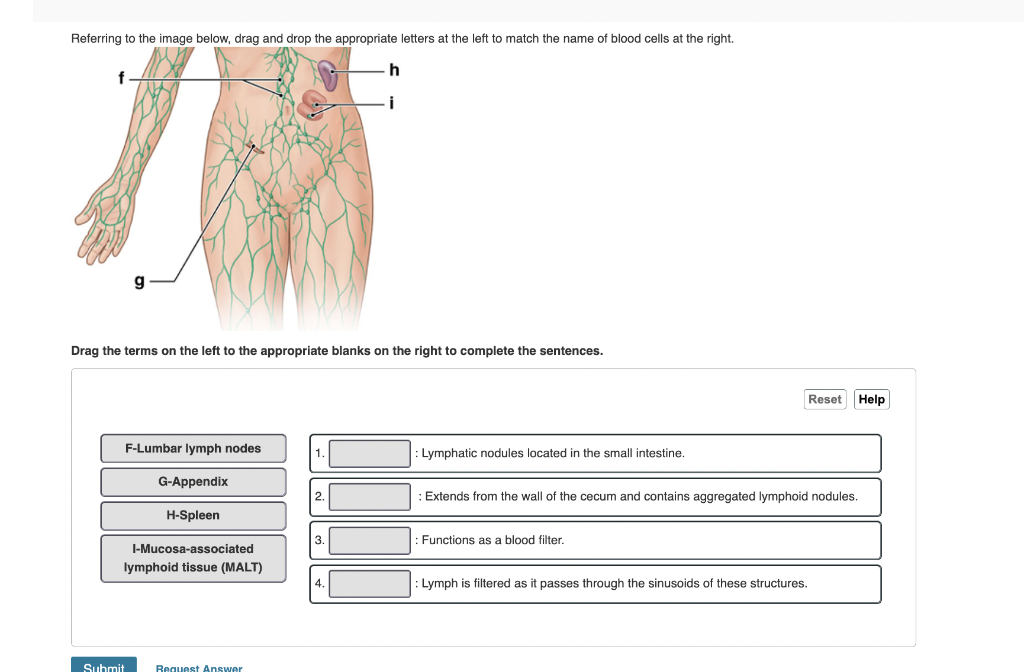 Referring to the image below, drag and drop the appropriate letters at the left to match the name of blood cells at the right.

f

h

i

g

Drag the terms on the left to the appropriate blanks on the right to complete the sentences.

Reset Help

F-Lumbar lymph nodes

G-Appendix

H-Spleen

I-Mucosa-associated lymphoid tissue (MALT)

1. : Lymphatic nodules located in the small intestine.

2. : Extends from the wall of the cecum and contains aggregated lymphoid nodules.

3. : Functions as a blood filter.

4. : Lymph is filtered as it passes through the sinusoids of these structures.

Submit Request Answer