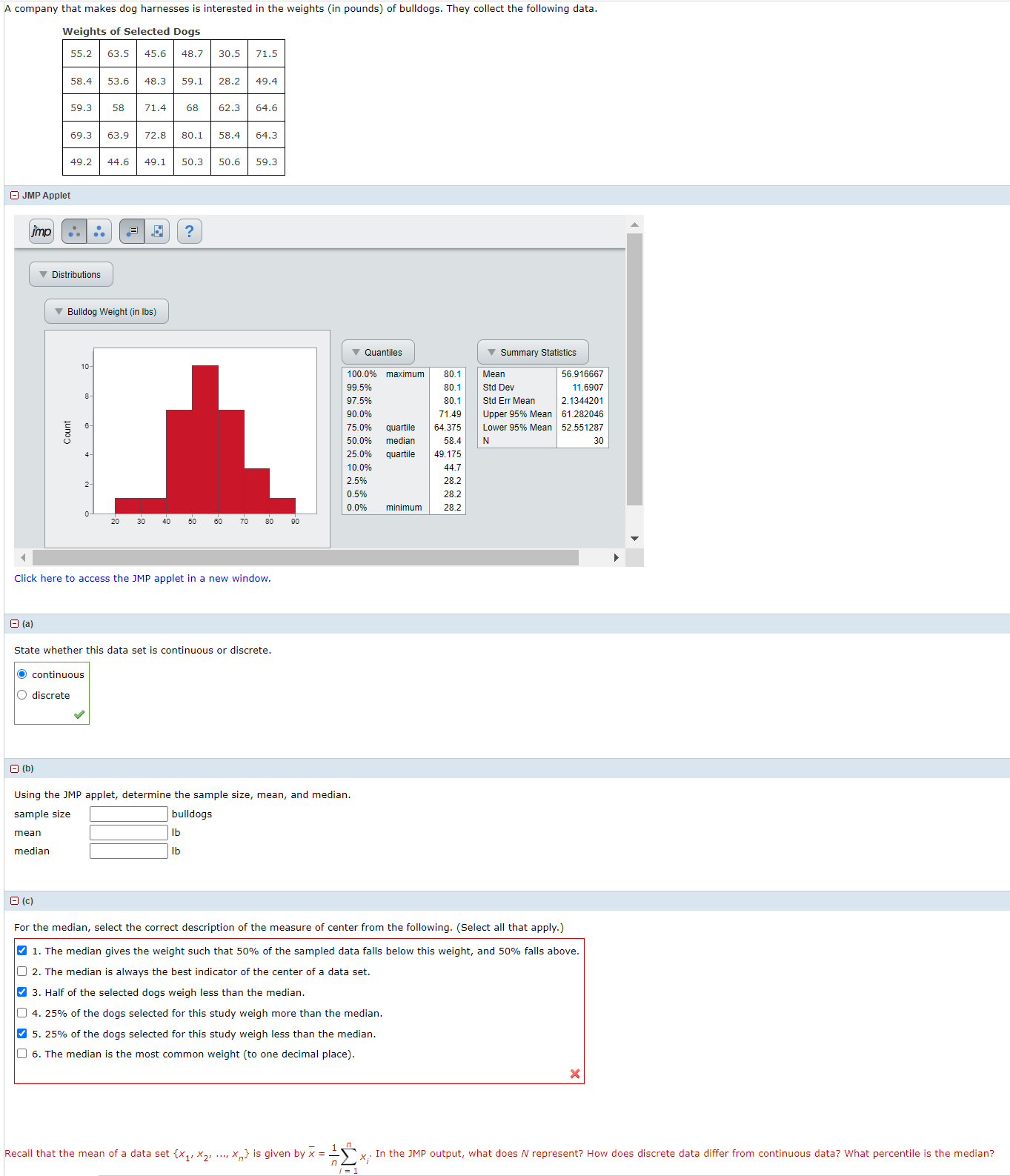 A company that makes dog harnesses is interested in the weights (in pounds) of bulldogs. They collect the following data.

Weights of Selected Dogs

| 55.2 | 63.5 | 45.6 | 48.7 | 30.5 | 71.5 |
|---|---|---|---|---|---|
| 58.4 | 53.6 | 48.3 | 59.1 | 28.2 | 49.4 |
| 59.3 | 58 | 71.4 | 68 | 62.3 | 64.6 |
| 69.3 | 63.9 | 72.8 | 80.1 | 58.4 | 64.3 |
| 49.2 | 44.6 | 49.1 | 50.3 | 50.6 | 59.3 |

JMP Applet

jmp ?

Distributions

Bulldog Weight (in lbs)

Count
10 8 6 4 2 0
20 30 40 50 60 70 80 90

Quantiles

| 100.0% | maximum | 80.1 |
|---|---|---|
| 99.5% | | 80.1 |
| 97.5% | | 80.1 |
| 90.0% | | 71.49 |
| 75.0% | quartile | 64.375 |
| 50.0% | median | 58.4 |
| 25.0% | quartile | 49.175 |
| 10.0% | | 44.7 |
| 2.5% | | 28.2 |
| 0.5% | | 28.2 |
| 0.0% | minimum | 28.2 |

Summary Statistics

| Mean | 56.916667 |
|---|---|
| Std Dev | 11.6907 |
| Std Err Mean | 2.1344201 |
| Upper 95% Mean | 61.282046 |
| Lower 95% Mean | 52.551287 |
| N | 30 |

Click here to access the JMP applet in a new window.

(a)

State whether this data set is continuous or discrete.

continuous
discrete

(b)

Using the JMP applet, determine the sample size, mean, and median.

sample size bulldogs
mean lb
median lb

(c)

For the median, select the correct description of the measure of center from the following. (Select all that apply.)

1. The median gives the weight such that 50% of the sampled data falls below this weight, and 50% falls above.
2. The median is always the best indicator of the center of a data set.
3. Half of the selected dogs weigh less than the median.
4. 25% of the dogs selected for this study weigh more than the median.
5. 25% of the dogs selected for this study weigh less than the median.
6. The median is the most common weight (to one decimal place).

Recall that the mean of a data set $\{x_1, x_2, ..., x_n\}$ is given by $\bar{x} = \frac{1}{n}\sum_{i=1}^{n} x_i$. In the JMP output, what does $N$ represent? How does discrete data differ from continuous data? What percentile is the median?