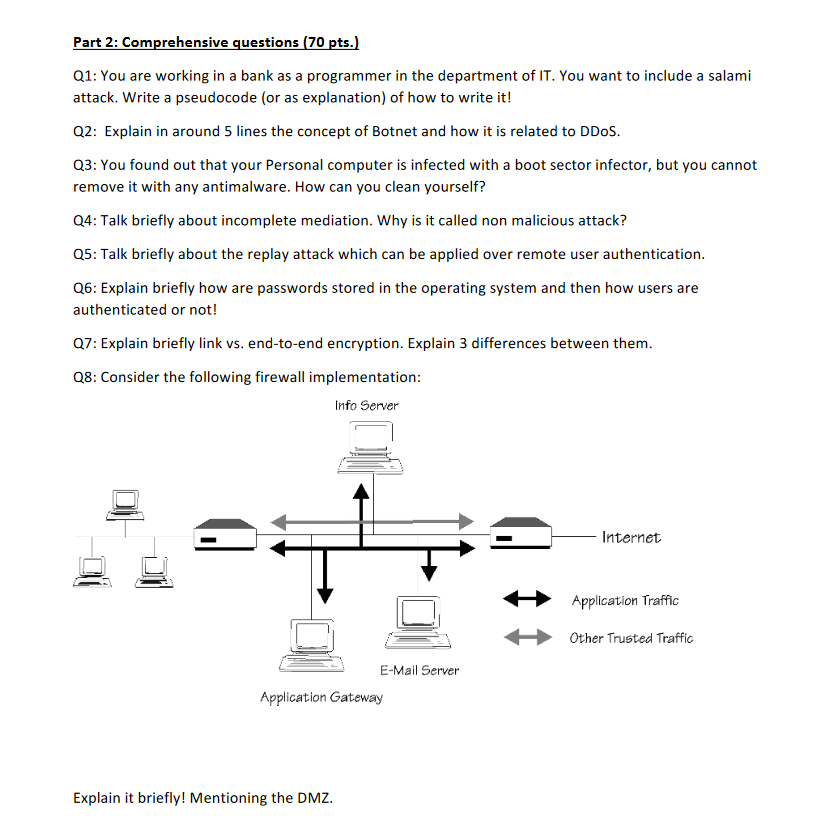 Part 2: Comprehensive questions (70 pts.)

Q1: You are working in a bank as a programmer in the department of IT. You want to include a salami attack. Write a pseudocode (or as explanation) of how to write it!

Q2: Explain in around 5 lines the concept of Botnet and how it is related to DDoS.

Q3: You found out that your Personal computer is infected with a boot sector infector, but you cannot remove it with any antimalware. How can you clean yourself?

Q4: Talk briefly about incomplete mediation. Why is it called non malicious attack?

Q5: Talk briefly about the replay attack which can be applied over remote user authentication.

Q6: Explain briefly how are passwords stored in the operating system and then how users are authenticated or not!

Q7: Explain briefly link vs. end-to-end encryption. Explain 3 differences between them.

Q8: Consider the following firewall implementation:

Info Server

Internet

Application Traffic

Other Trusted Traffic

E-Mail Server

Application Gateway

Explain it briefly! Mentioning the DMZ.