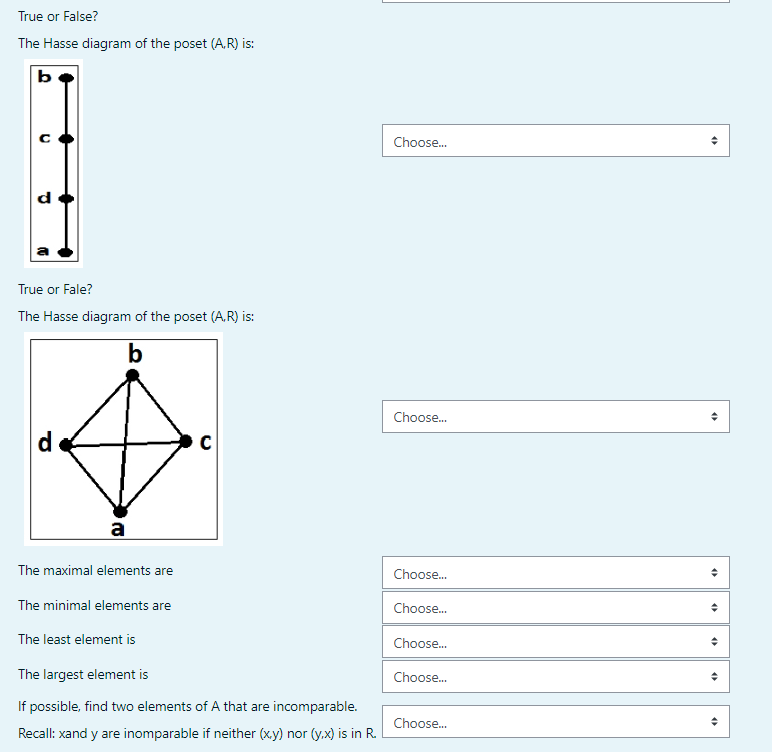 True or False?

The Hasse diagram of the poset (A,R) is:

b
c
d
a

Choose...

True or Fale?

The Hasse diagram of the poset (A,R) is:

b
d
c
a

Choose...

The maximal elements are
Choose...

The minimal elements are
Choose...

The least element is
Choose...

The largest element is
Choose...

If possible, find two elements of A that are incomparable.
Recall: xand y are inomparable if neither (x,y) nor (y,x) is in R.
Choose...