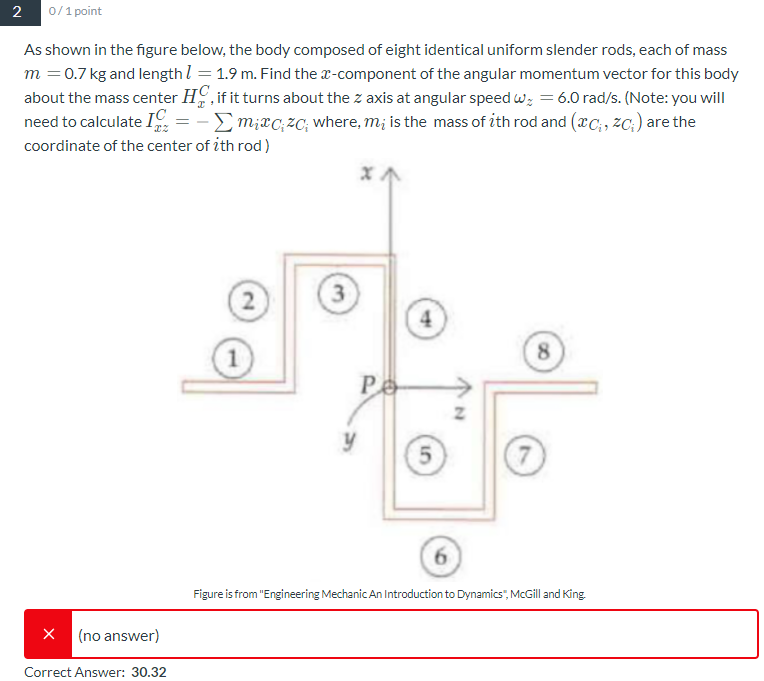 2 0 / 1 point

As shown in the figure below, the body composed of eight identical uniform slender rods, each of mass $m = 0.7$ kg and length $l = 1.9$ m. Find the $x$-component of the angular momentum vector for this body about the mass center $H_x^C$, if it turns about the $z$ axis at angular speed $\omega_z = 6.0$ rad/s. (Note: you will need to calculate $I_{xz}^C = -\sum m_i x_{C_i} z_{C_i}$ where, $m_i$ is the mass of $i$th rod and $(x_{C_i}, z_{C_i})$ are the coordinate of the center of $i$th rod )

x
2
3
4
1
8
P
z
y
5
7
6

Figure is from "Engineering Mechanic An Introduction to Dynamics", McGill and King.

× (no answer)

Correct Answer: 30.32