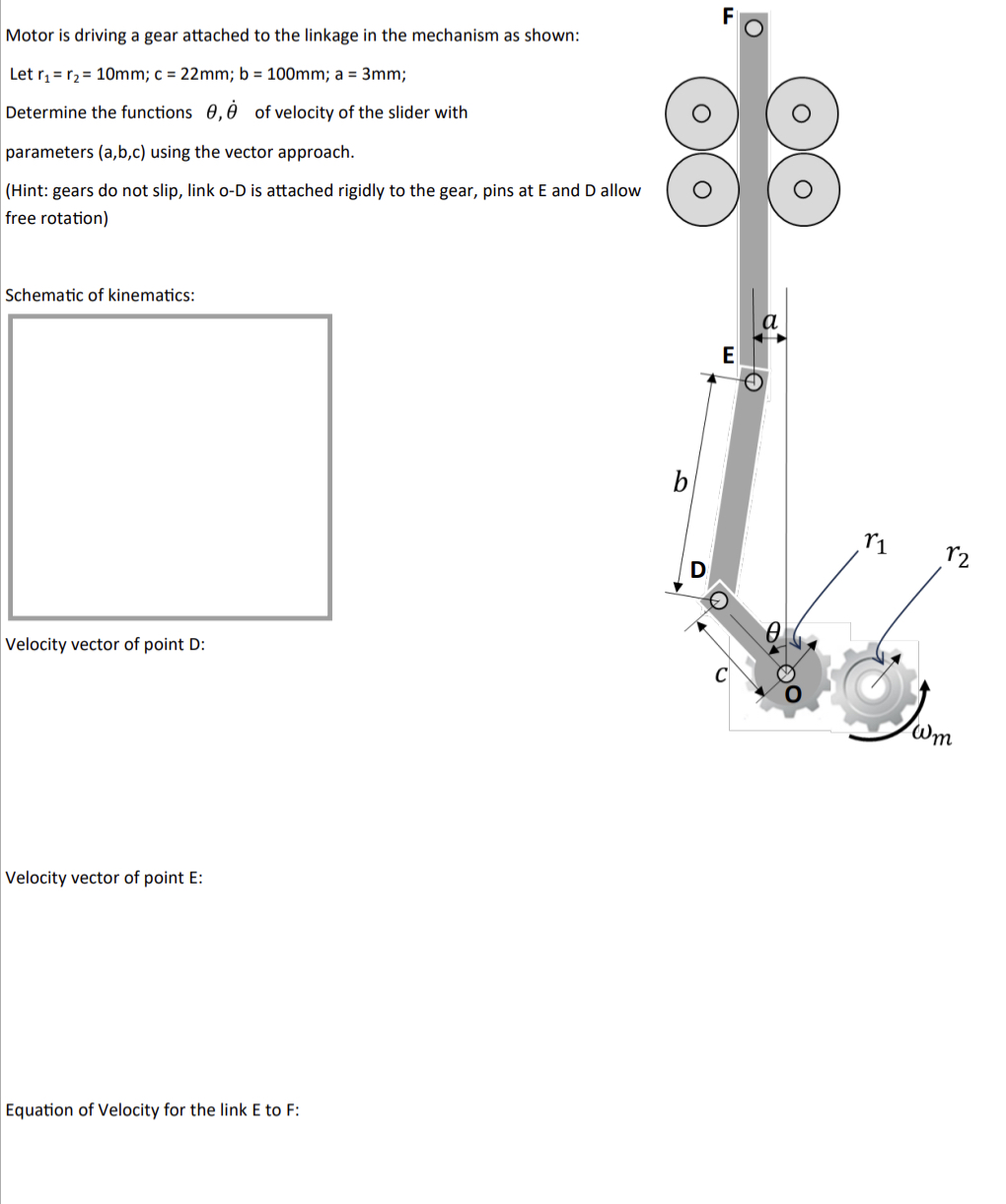 Motor is driving a gear attached to the linkage in the mechanism as shown:

Let $r_1 = r_2 = 10$mm; c = 22mm; b = 100mm; a = 3mm;

Determine the functions $\theta, \dot{\theta}$ of velocity of the slider with parameters (a,b,c) using the vector approach.

(Hint: gears do not slip, link o-D is attached rigidly to the gear, pins at E and D allow free rotation)

Schematic of kinematics:

Velocity vector of point D:

Velocity vector of point E:

Equation of Velocity for the link E to F:

F

$a$

E

$b$

D

$r_1$

$r_2$

$\theta$

$c$

O

$\omega_m$