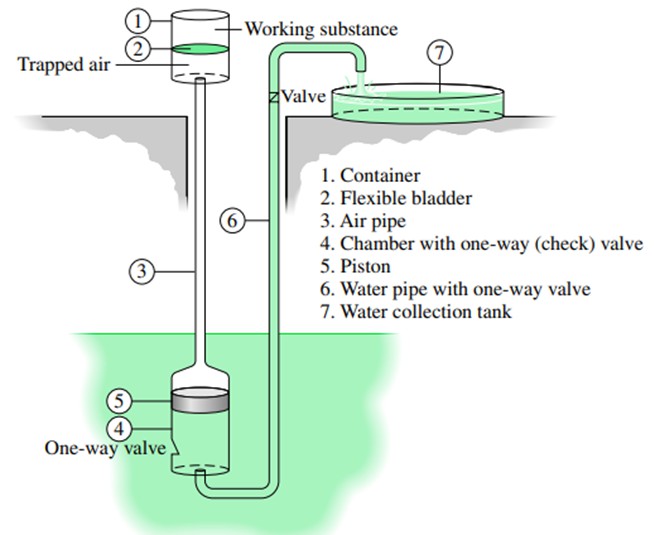 1
Working substance
2
Trapped air
7
Valve
1. Container
2. Flexible bladder
3. Air pipe
4. Chamber with one-way (check) valve
5. Piston
6. Water pipe with one-way valve
7. Water collection tank
6
3
5
4
One-way valve