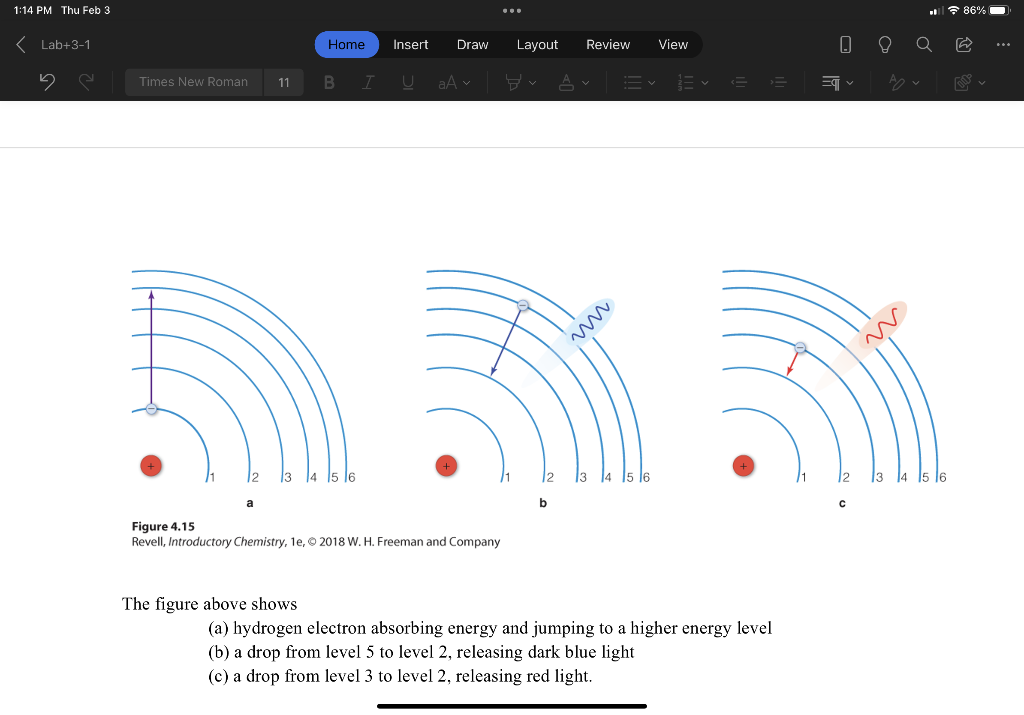 1:14 PM Thu Feb 3

86%

Lab+3-1

Home Insert Draw Layout Review View

Times New Roman 11

B I U aA

+ 1 2 3 4 5 6
a

+ 1 2 3 4 5 6
b

+ 1 2 3 4 5 6
c

Figure 4.15
Revell, Introductory Chemistry, 1e, © 2018 W. H. Freeman and Company

The figure above shows
(a) hydrogen electron absorbing energy and jumping to a higher energy level
(b) a drop from level 5 to level 2, releasing dark blue light
(c) a drop from level 3 to level 2, releasing red light.