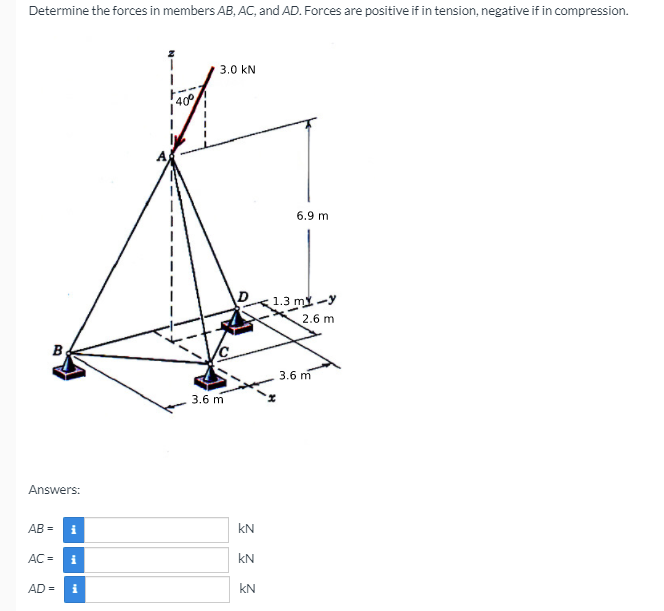 Determine the forces in members AB, AC, and AD. Forces are positive if in tension, negative if in compression.

z
3.0 kN
40°
A
6.9 m
D
1.3 m
y
2.6 m
B
C
3.6 m
3.6 m
x

Answers:

AB = i kN

AC = i kN

AD = i kN