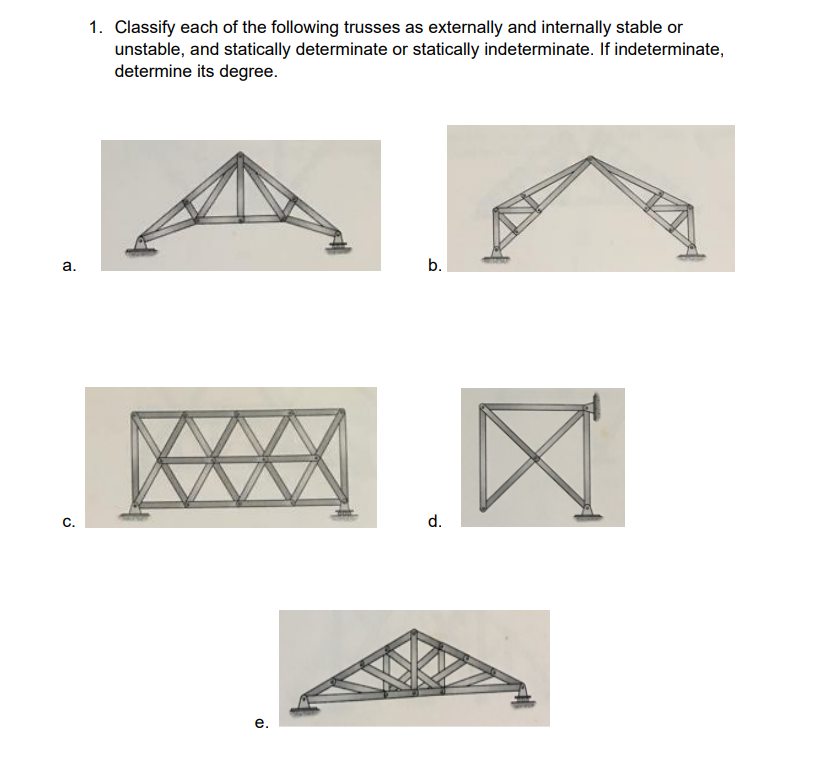 1. Classify each of the following trusses as externally and internally stable or unstable, and statically determinate or statically indeterminate. If indeterminate, determine its degree.

a.

b.

c.

d.

e.