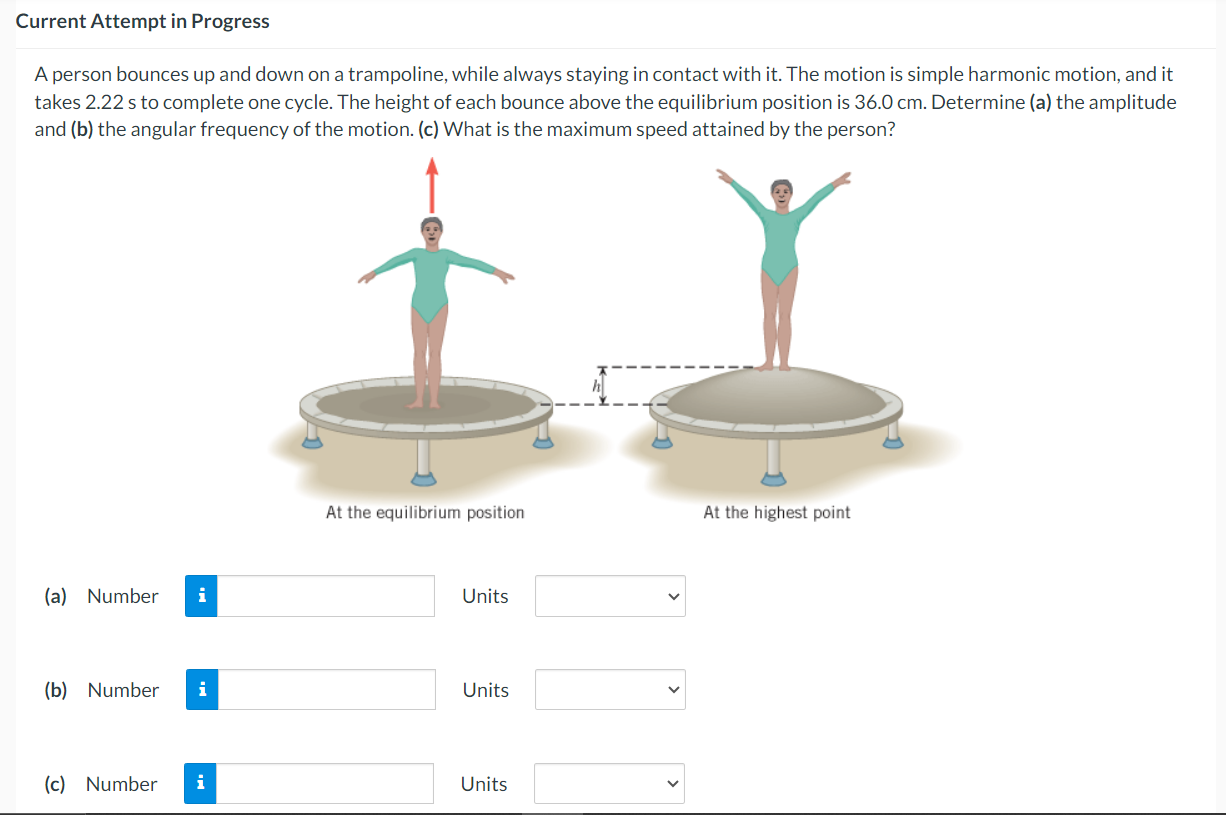 Current Attempt in Progress

A person bounces up and down on a trampoline, while always staying in contact with it. The motion is simple harmonic motion, and it takes 2.22 s to complete one cycle. The height of each bounce above the equilibrium position is 36.0 cm. Determine (a) the amplitude and (b) the angular frequency of the motion. (c) What is the maximum speed attained by the person?

$h$

At the equilibrium position

At the highest point

(a) Number i Units

(b) Number i Units

(c) Number i Units