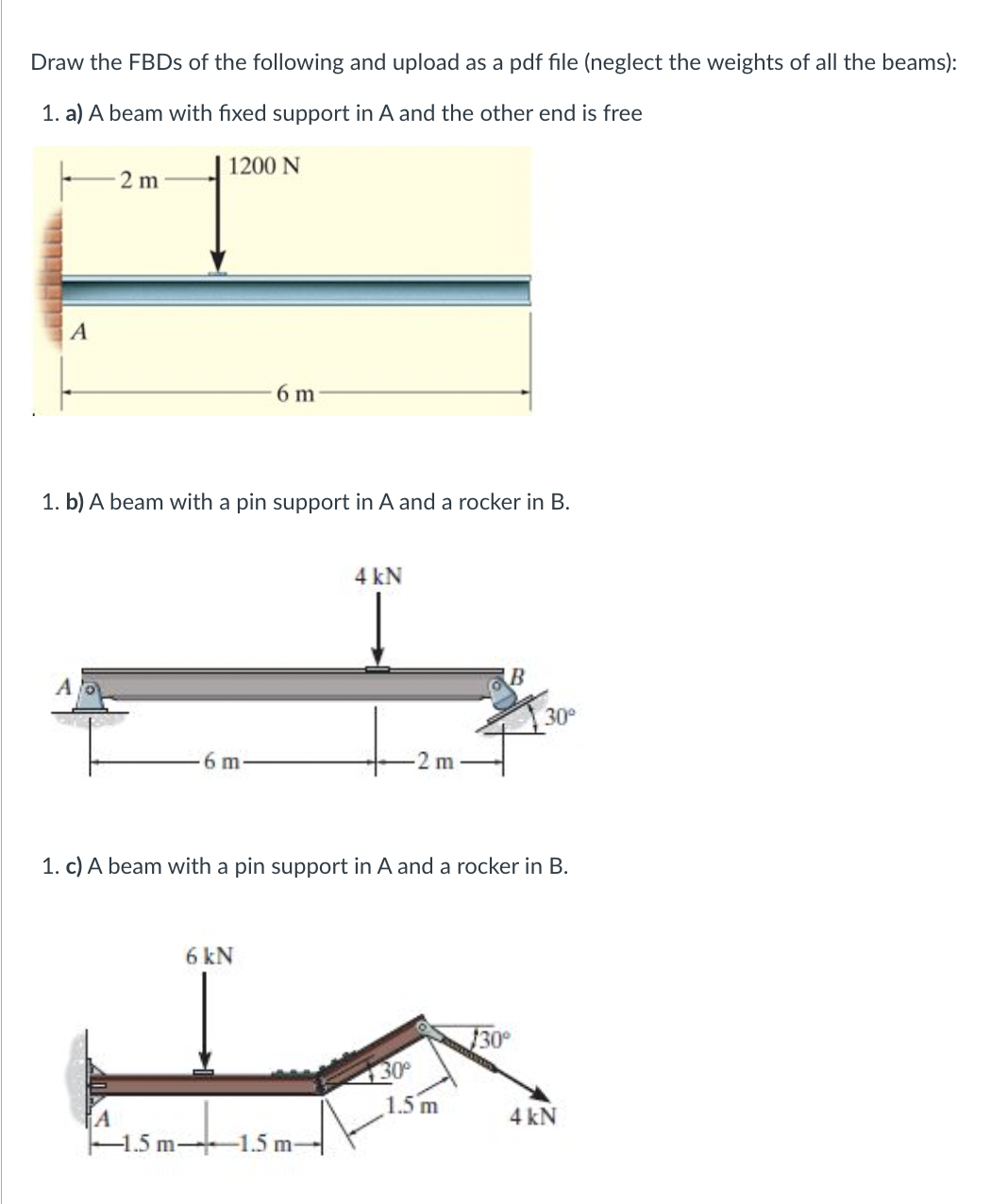 Draw the FBDs of the following and upload as a pdf file (neglect the weights of all the beams):

1. a) A beam with fixed support in A and the other end is free

2 m

1200 N

A

6 m

1. b) A beam with a pin support in A and a rocker in B.

4 kN

A

B

30°

6 m

2 m

1. c) A beam with a pin support in A and a rocker in B.

6 kN

30°

30°

1.5 m

4 kN

A

1.5 m

1.5 m