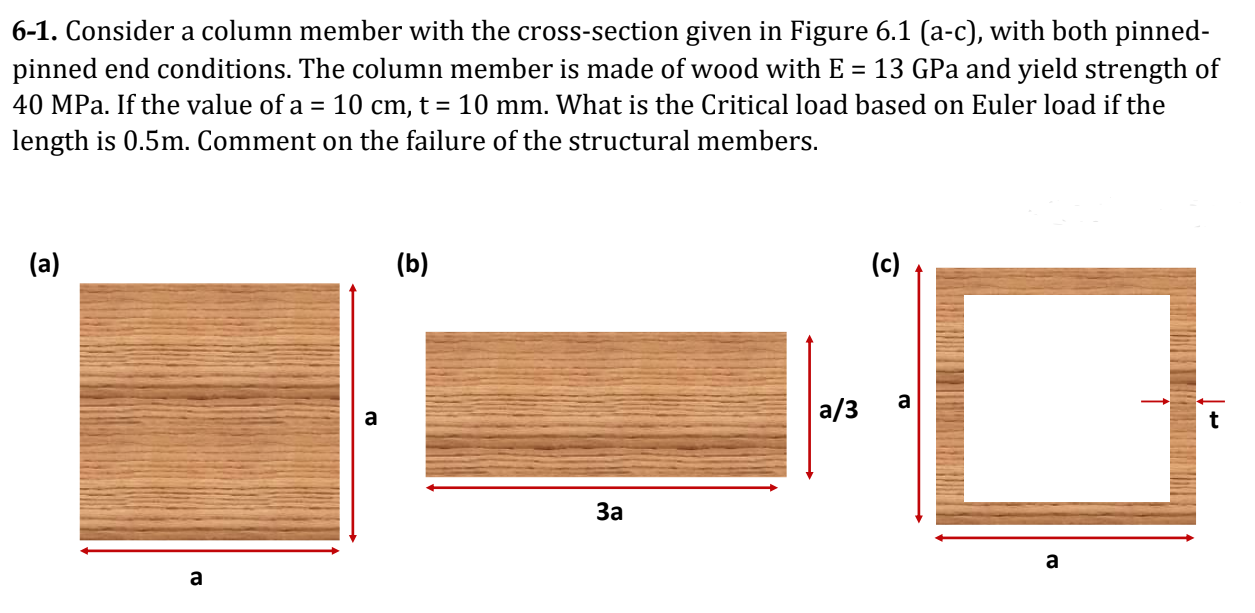 **6-1.** Consider a column member with the cross-section given in Figure 6.1 (a-c), with both pinned-pinned end conditions. The column member is made of wood with E = 13 GPa and yield strength of 40 MPa. If the value of a = 10 cm, t = 10 mm. What is the Critical load based on Euler load if the length is 0.5m. Comment on the failure of the structural members.

(a)
a
a

(b)
a/3
3a

(c)
a
t
a