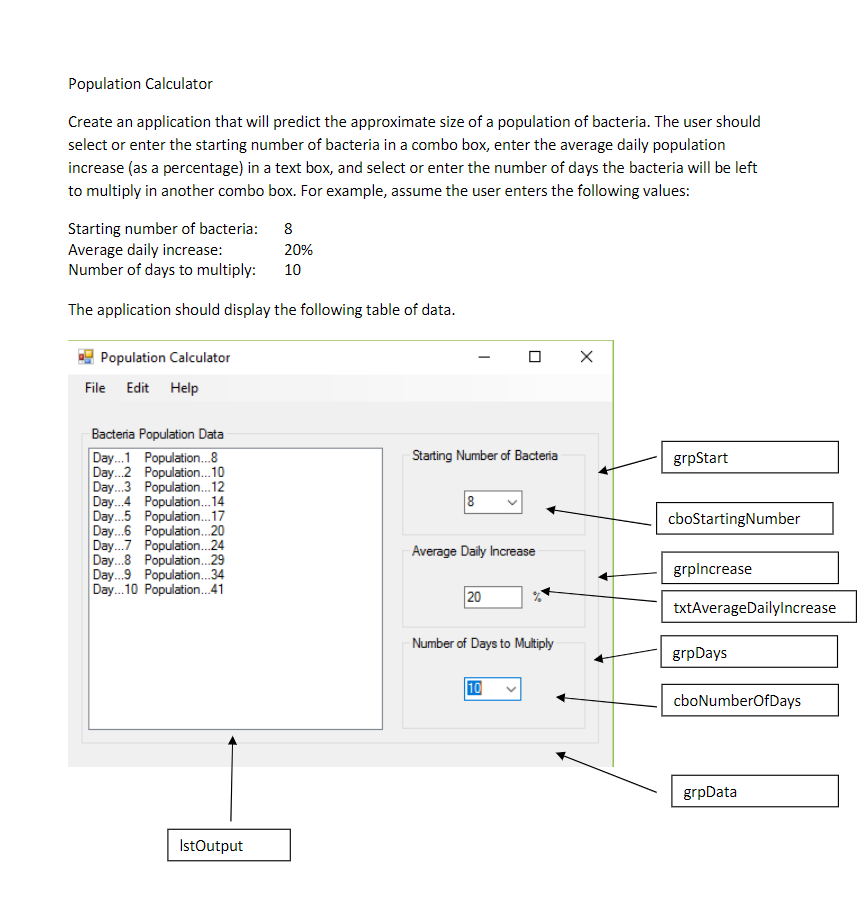 Population Calculator

Create an application that will predict the approximate size of a population of bacteria. The user should select or enter the starting number of bacteria in a combo box, enter the average daily population increase (as a percentage) in a text box, and select or enter the number of days the bacteria will be left to multiply in another combo box. For example, assume the user enters the following values:

Starting number of bacteria: 8
Average daily increase: 20%
Number of days to multiply: 10

The application should display the following table of data.

Population Calculator

File Edit Help

Bacteria Population Data

Day...1 Population...8
Day...2 Population...10
Day...3 Population...12
Day...4 Population...14
Day...5 Population...17
Day...6 Population...20
Day...7 Population...24
Day...8 Population...29
Day...9 Population...34
Day...10 Population...41

Starting Number of Bacteria

8

Average Daily Increase

20 %

Number of Days to Multiply

10

grpStart

cboStartingNumber

grpIncrease

txtAverageDailyIncrease

grpDays

cboNumberOfDays

grpData

lstOutput