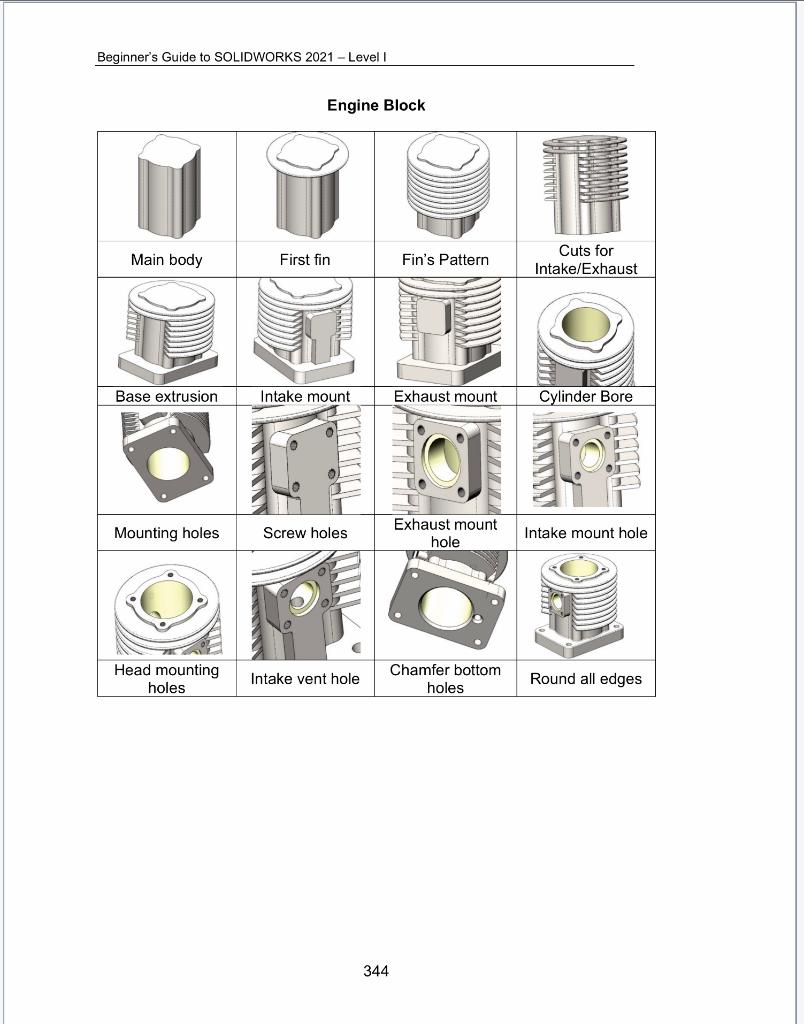 Beginner's Guide to SOLIDWORKS 2021 – Level I

Engine Block

| Main body | First fin | Fin's Pattern | Cuts for Intake/Exhaust |
|---|---|---|---|
| Base extrusion | Intake mount | Exhaust mount | Cylinder Bore |
| Mounting holes | Screw holes | Exhaust mount hole | Intake mount hole |
| Head mounting holes | Intake vent hole | Chamfer bottom holes | Round all edges |

344